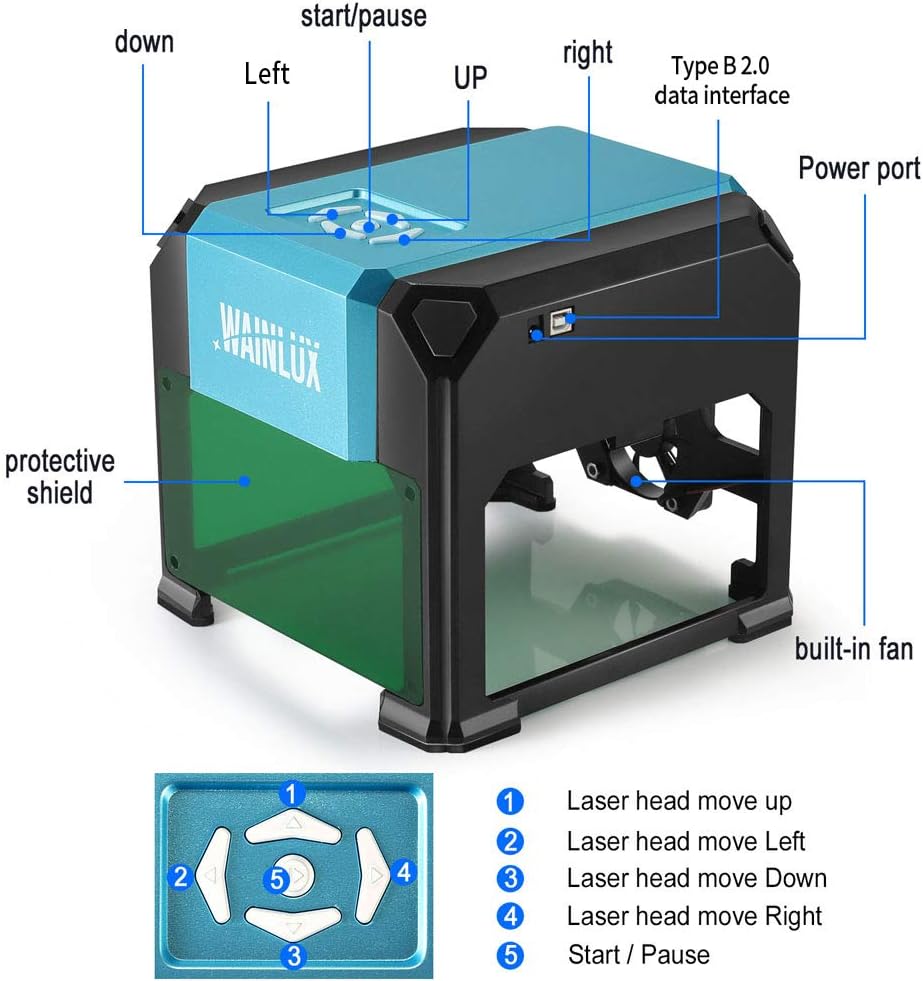 start/pause
down
Left
UP
right
Type B 2.0
data interface
Power port
WAINLUX
protective shield
built-in fan

1
2
5
4
3

1 Laser head move up
2 Laser head move Left
3 Laser head move Down
4 Laser head move Right
5 Start / Pause