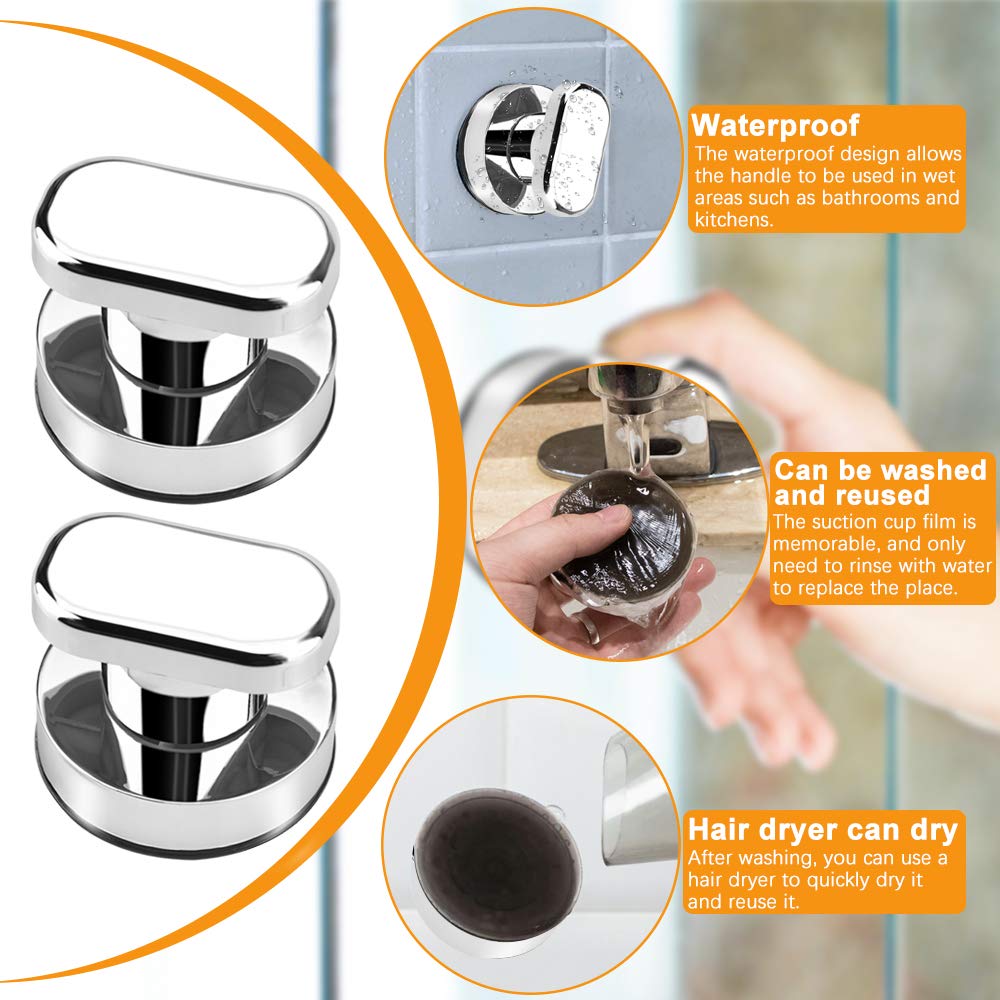 Waterproof
The waterproof design allows the handle to be used in wet areas such as bathrooms and kitchens.

Can be washed and reused
The suction cup film is memorable, and only need to rinse with water to replace the place.

Hair dryer can dry
After washing, you can use a hair dryer to quickly dry it and reuse it.