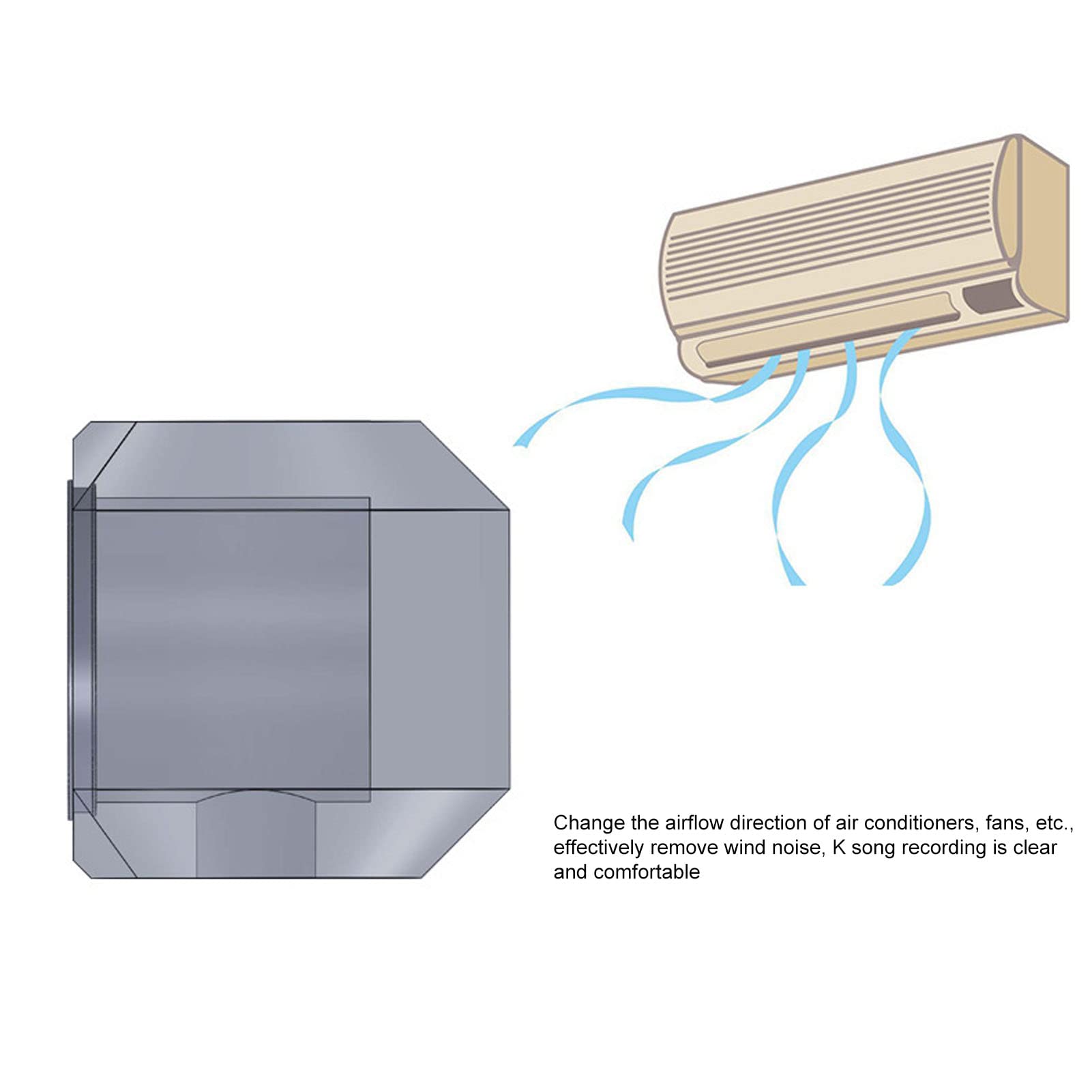 Change the airflow direction of air conditioners, fans, etc., effectively remove wind noise, K song recording is clear and comfortable