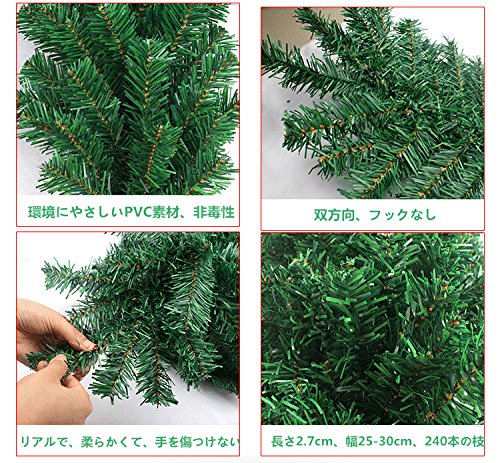 環境にやさしいPVC素材、非毒性

双方向、フックなし

リアルで、柔らかくて、手を傷つけない

長さ2.7cm、幅25-30cm、240本の枝