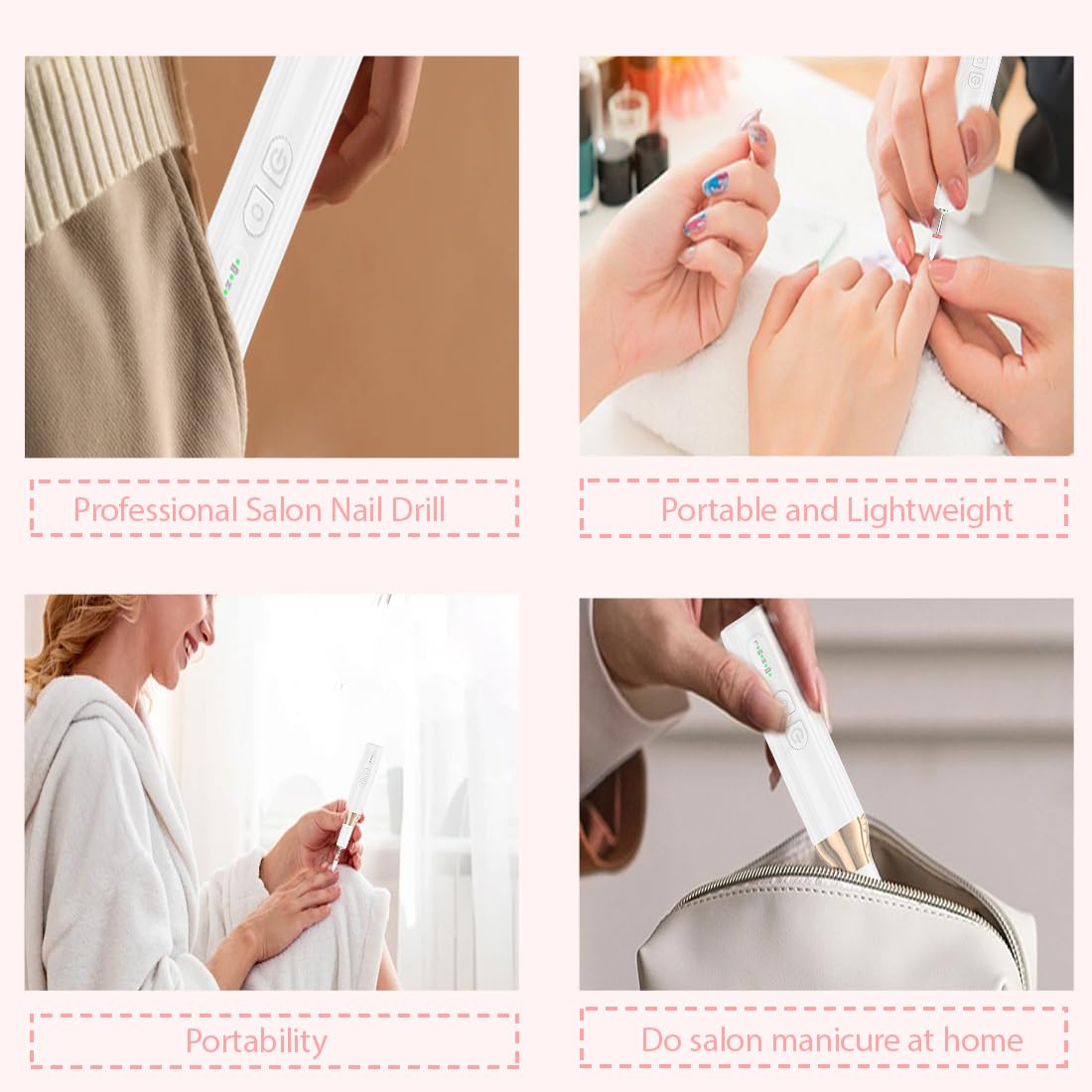 Professional Salon Nail Drill

Portable and Lightweight

Portability

Do salon manicure at home