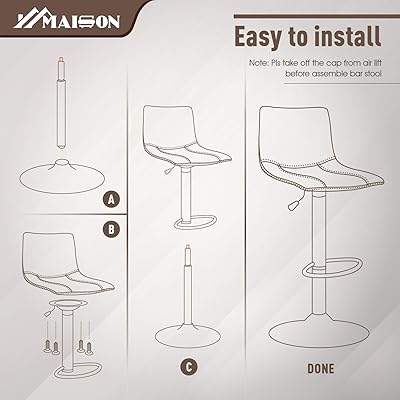 MAISON

Easy to install

Note: Pls take off the cap from air lift before assemble bar stool.

A

B

C

DONE