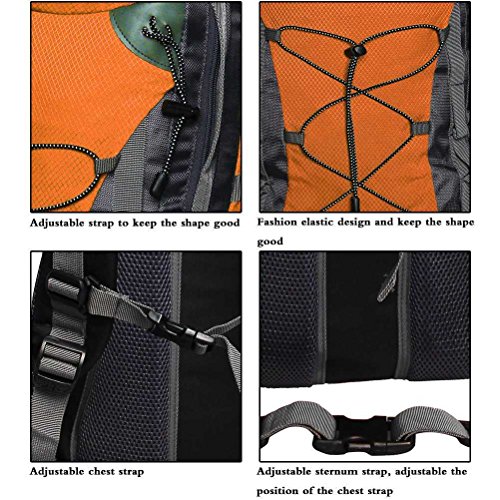 Adjustable strap to keep the shape good

Fashion elastic design and keep the shape good

Adjustable chest strap

Adjustable sternum strap, adjustable the position of the chest strap