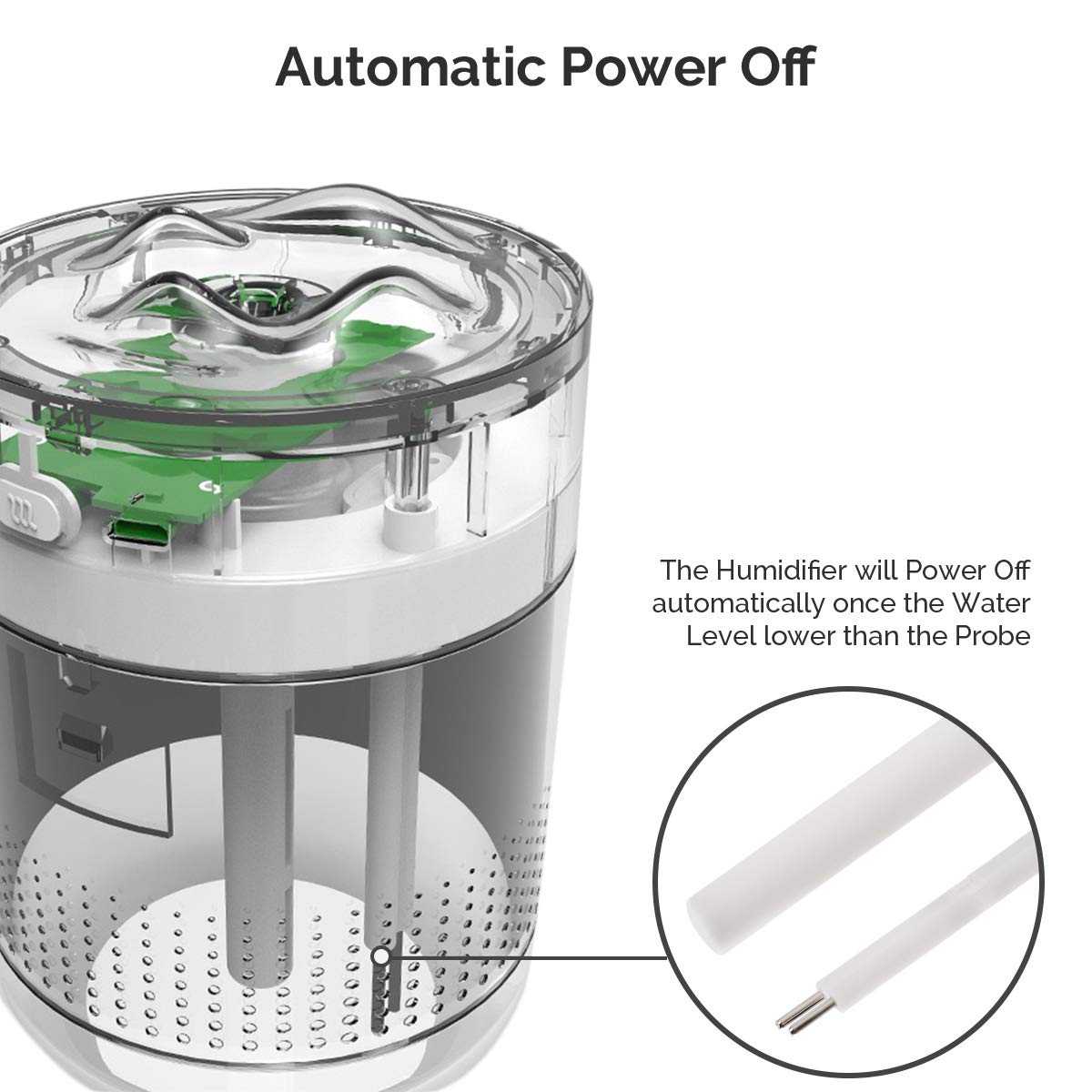 Automatic Power Off

The Humidifier will Power Off automatically once the Water Level lower than the Probe