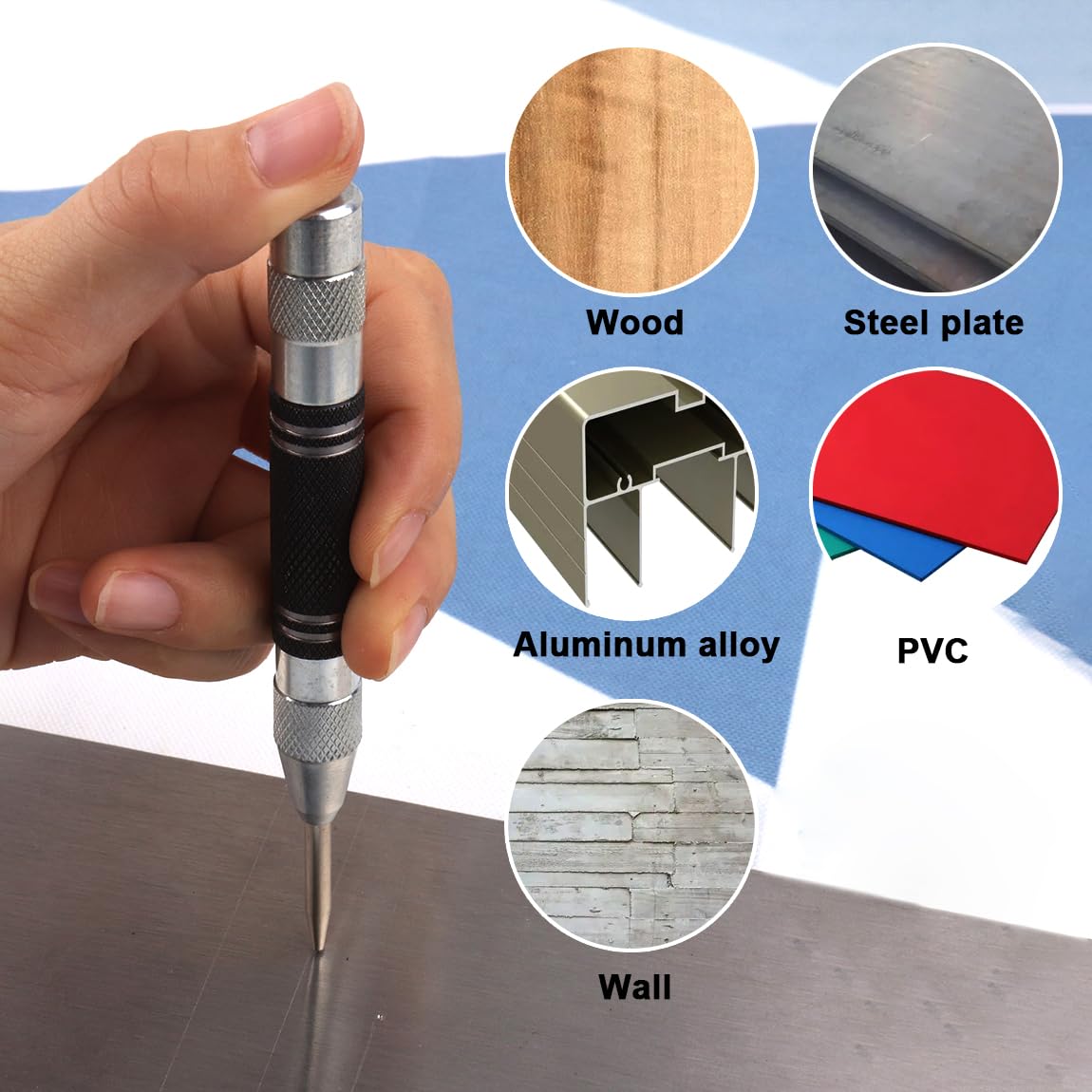 Wood

Steel plate

Aluminum alloy

PVC

Wall