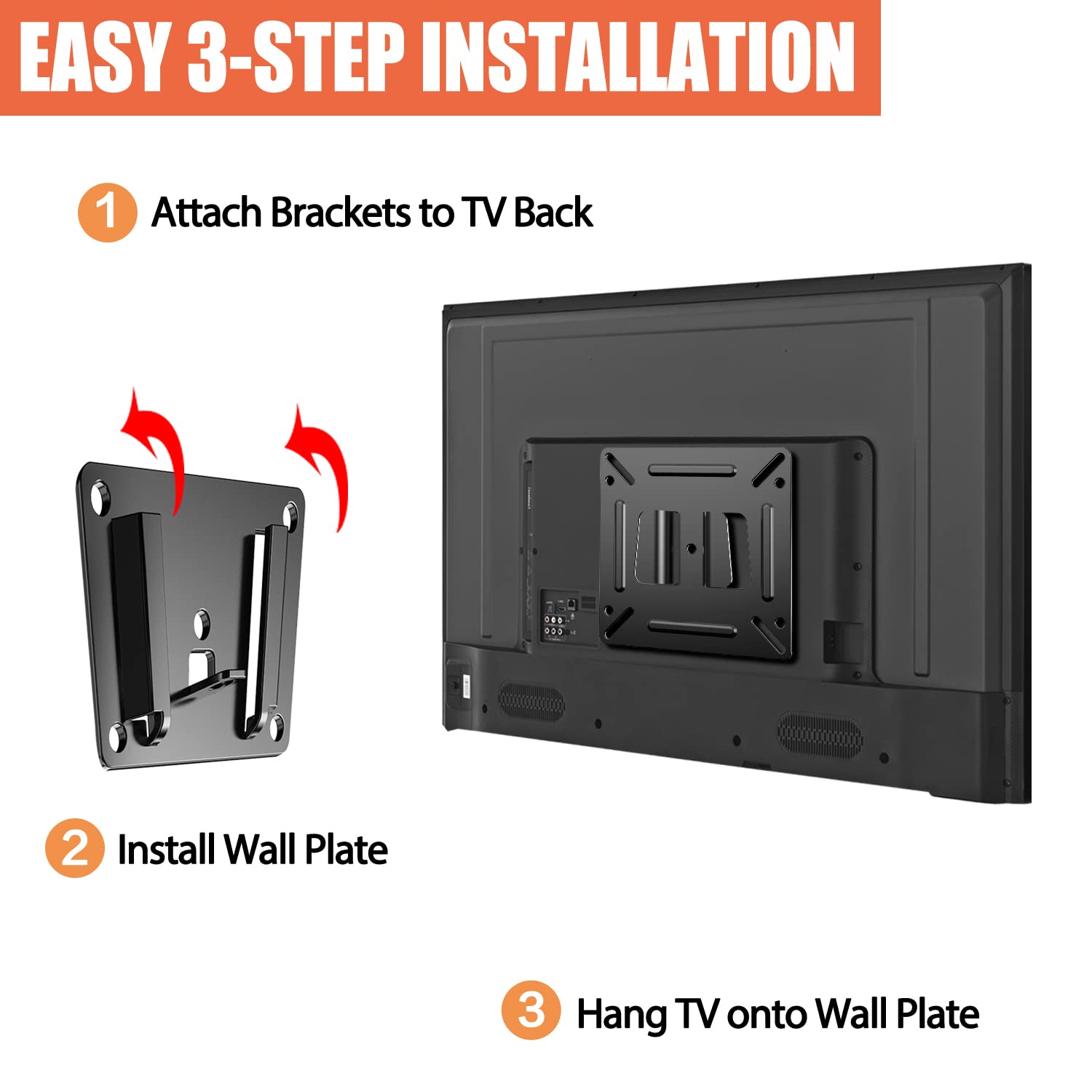 EASY 3-STEP INSTALLATION

1 Attach Brackets to TV Back

2 Install Wall Plate

3 Hang TV onto Wall Plate