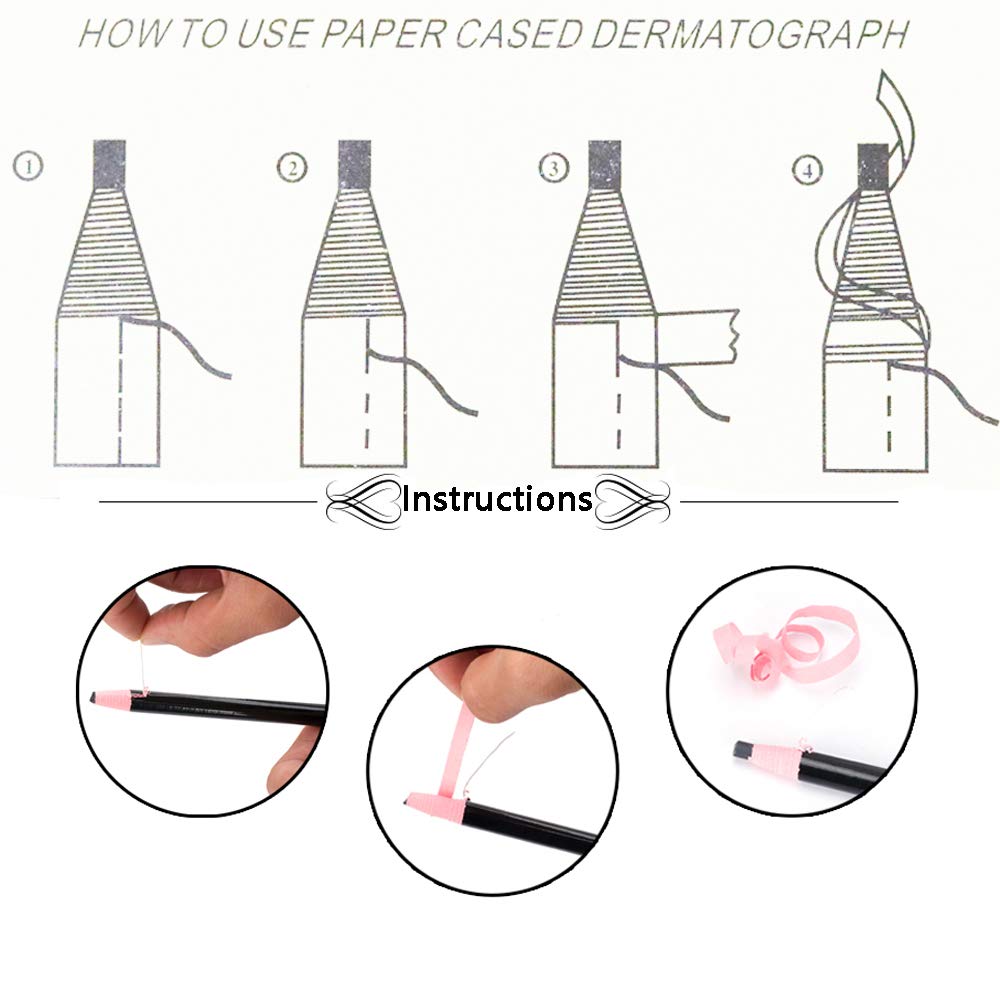 HOW TO USE PAPER CASED DERMATOGRAPH

①

②

③

④

Instructions