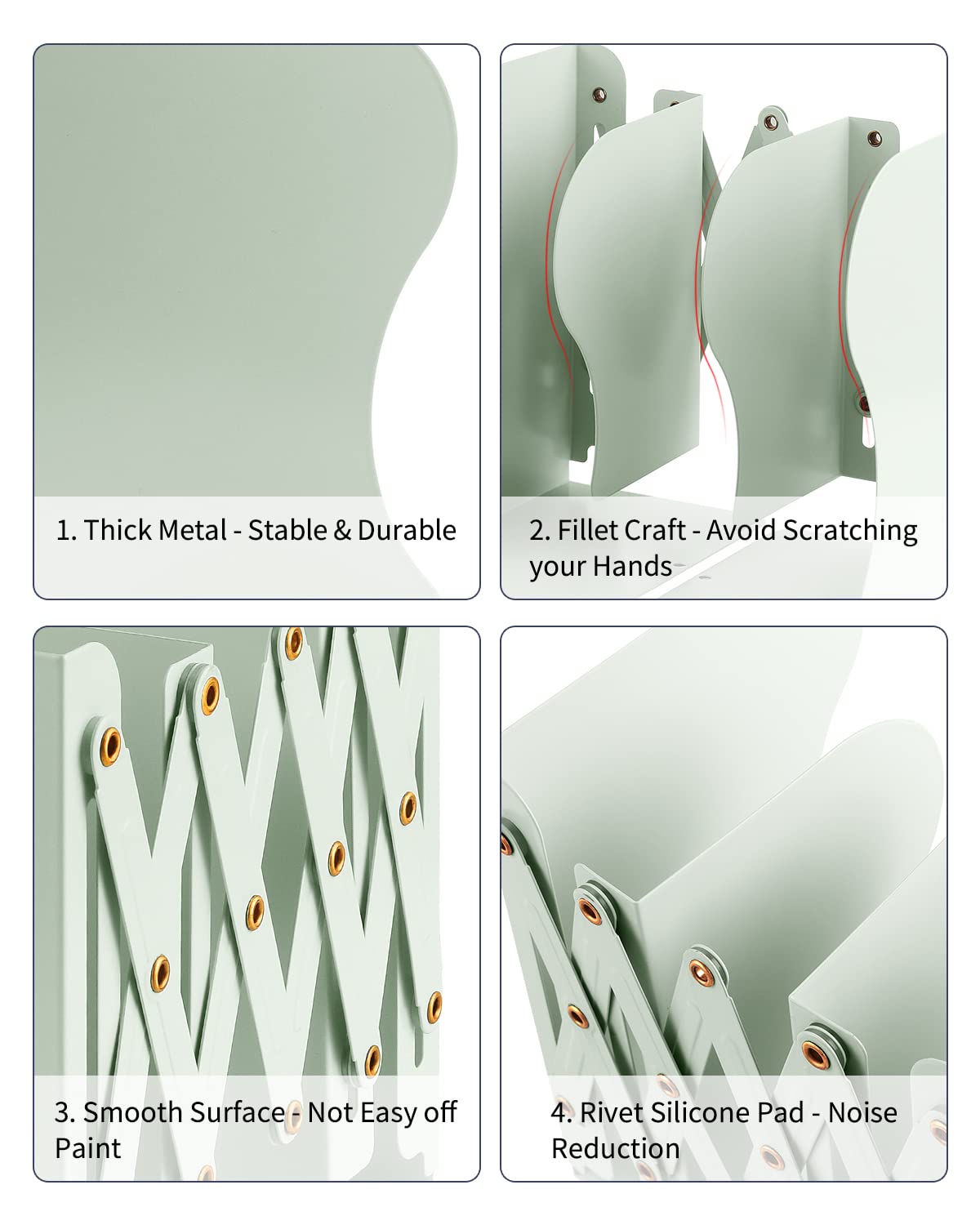 1. Thick Metal - Stable & Durable

2. Fillet Craft - Avoid Scratching your Hands

3. Smooth Surface - Not Easy off Paint

4. Rivet Silicone Pad - Noise Reduction