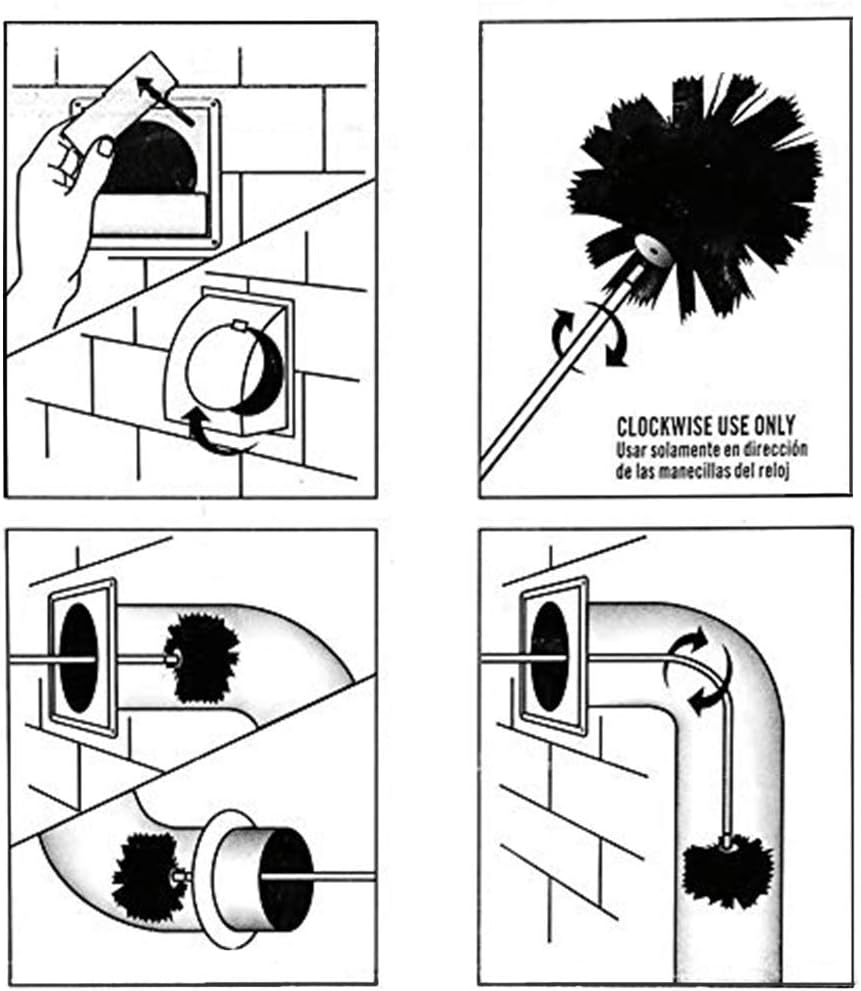 CLOCKWISE USE ONLY
Usar solamente en dirección de las manecillas del reloj