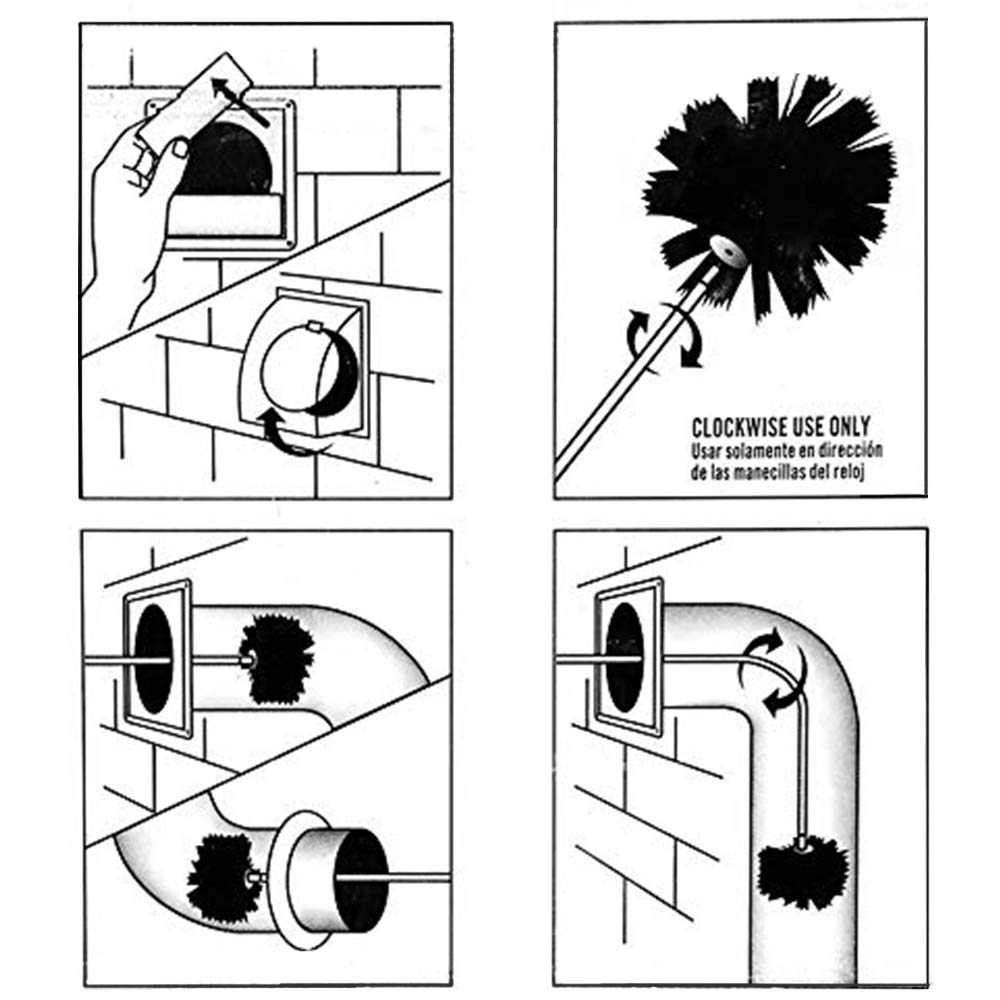 CLOCKWISE USE ONLY
Usar solamente en dirección de las manecillas del reloj