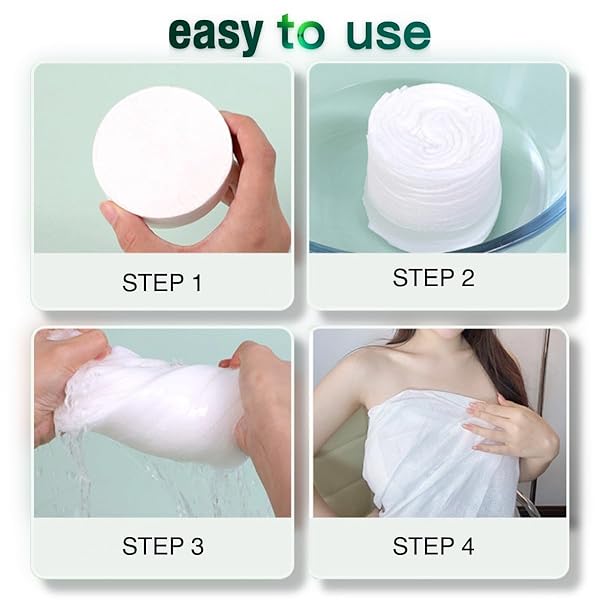 easy to use

STEP 1

STEP 2

STEP 3

STEP 4