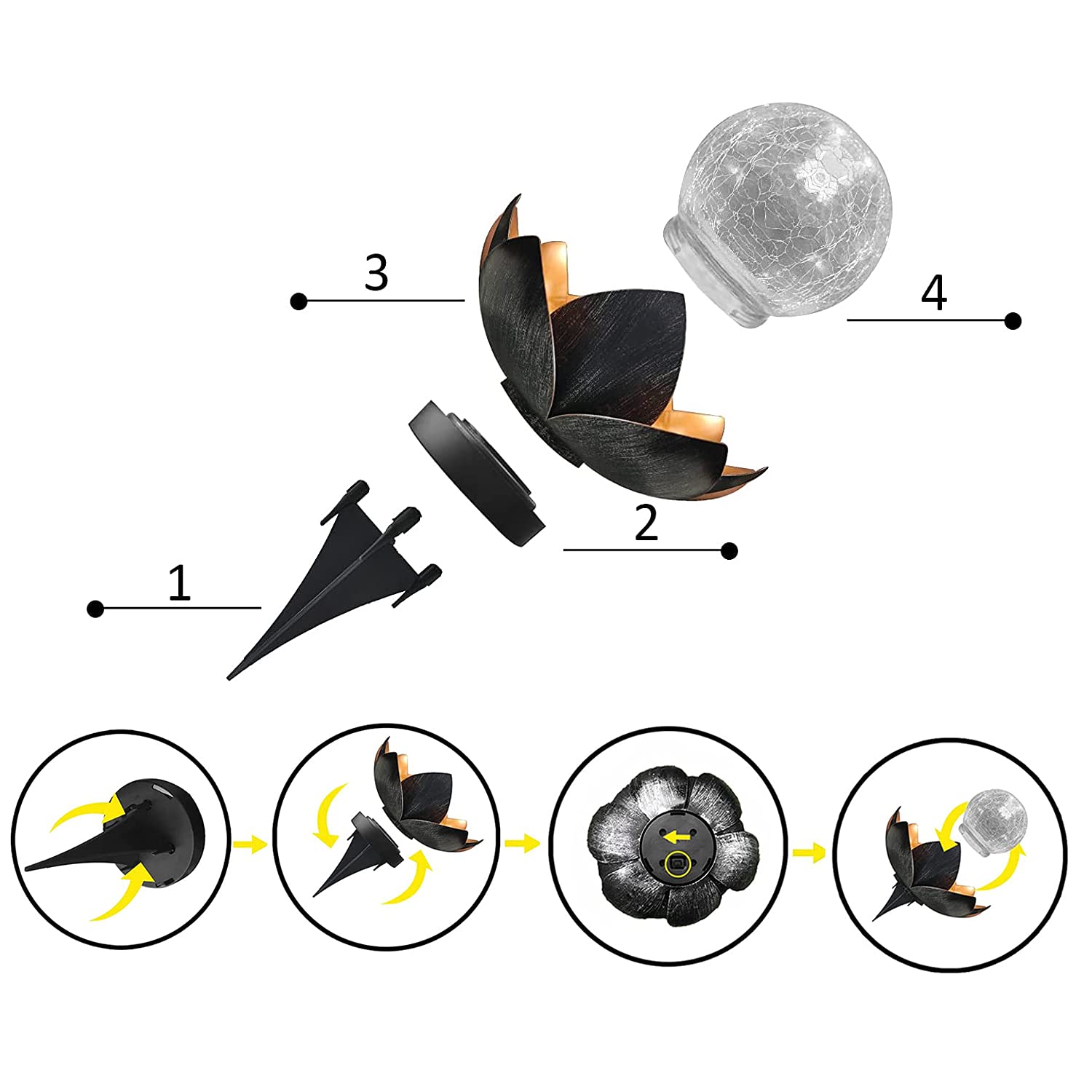 3

4

2

1