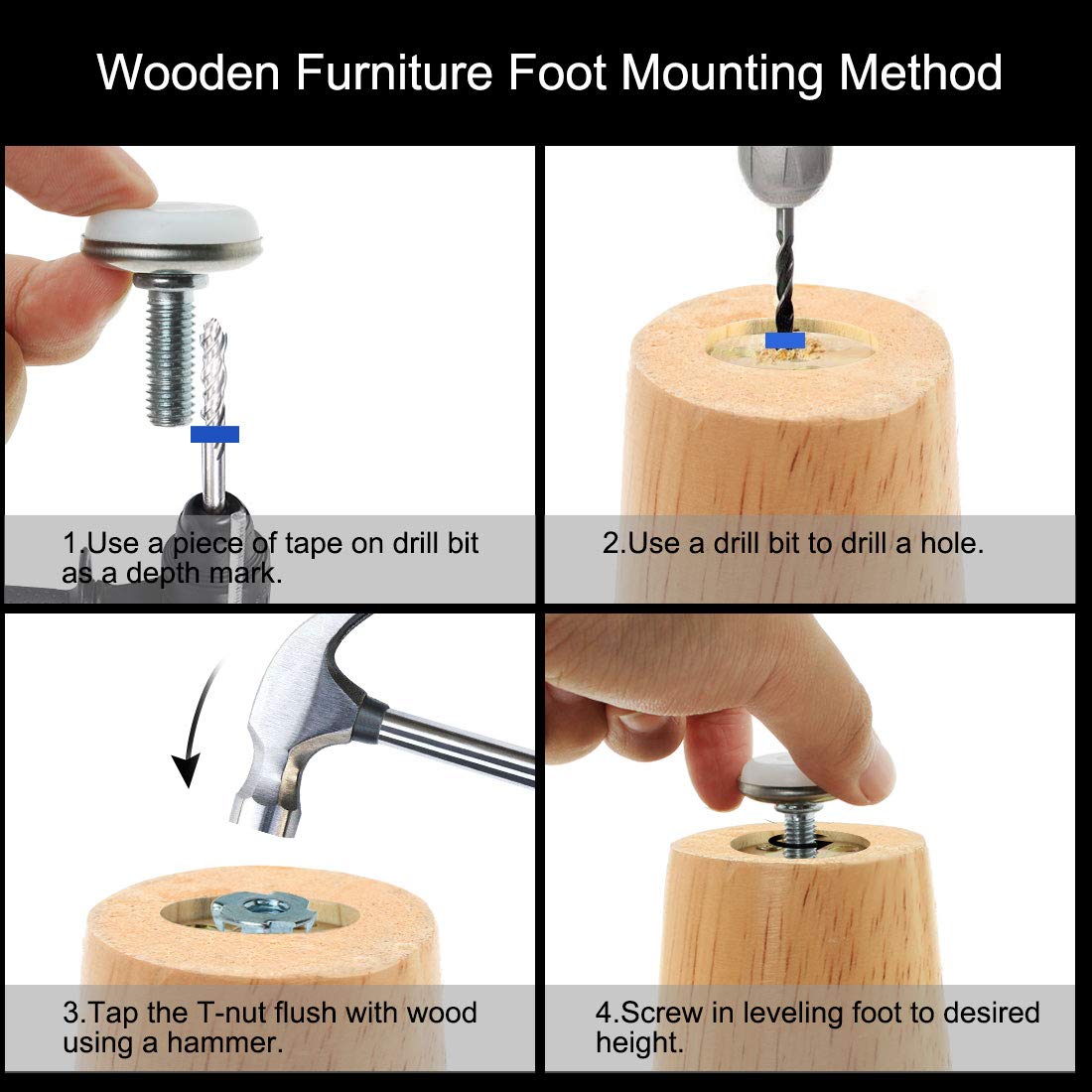 Wooden Furniture Foot Mounting Method

1.Use a piece of tape on drill bit as a depth mark.

2.Use a drill bit to drill a hole.

3.Tap the T-nut flush with wood using a hammer.

4.Screw in leveling foot to desired height.