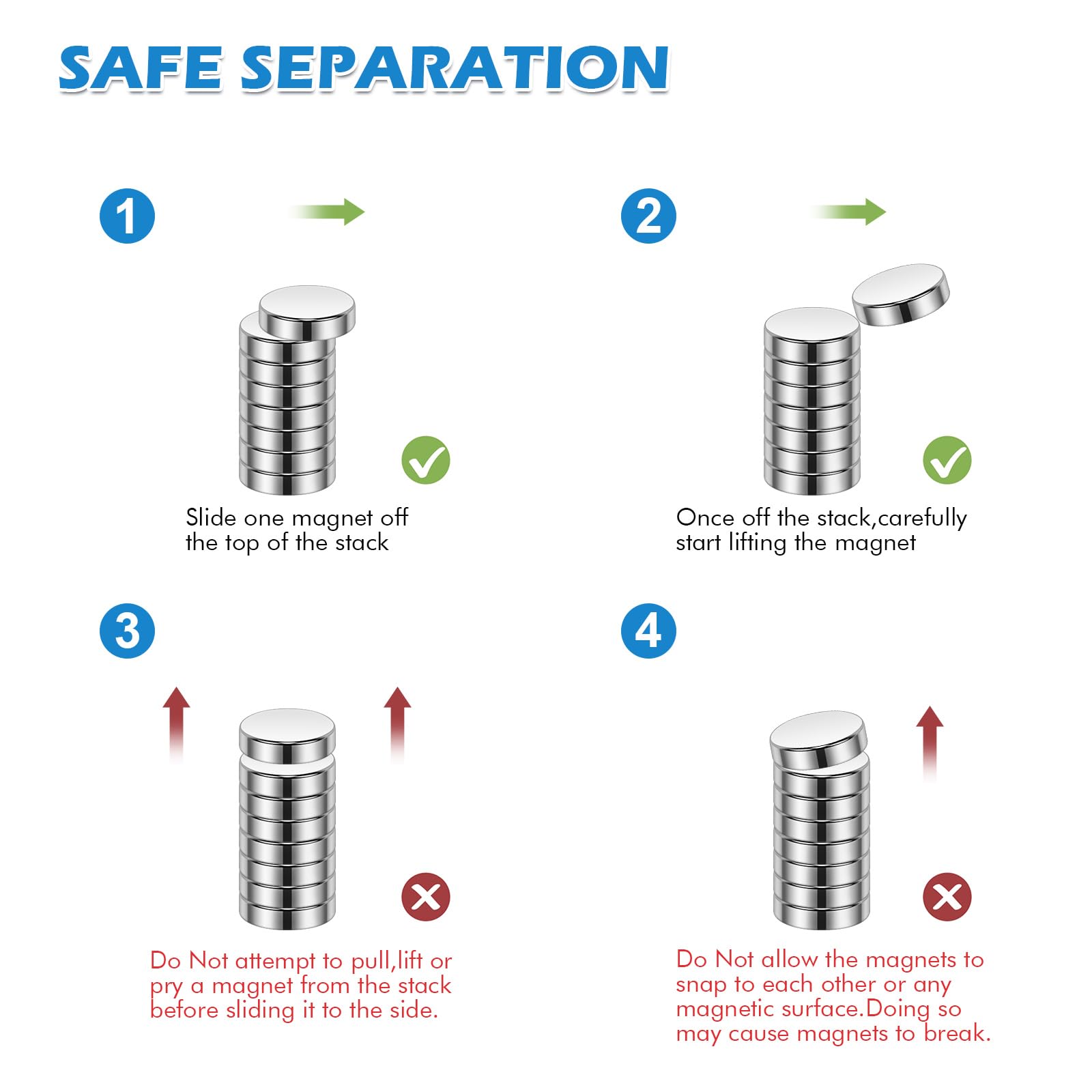 SAFE SEPARATION

1

Slide one magnet off the top of the stack

2

Once off the stack,carefully start lifting the magnet

3

Do Not attempt to pull,lift or pry a magnet from the stack before sliding it to the side.

4

Do Not allow the magnets to snap to each other or any magnetic surface.Doing so may cause magnets to break.