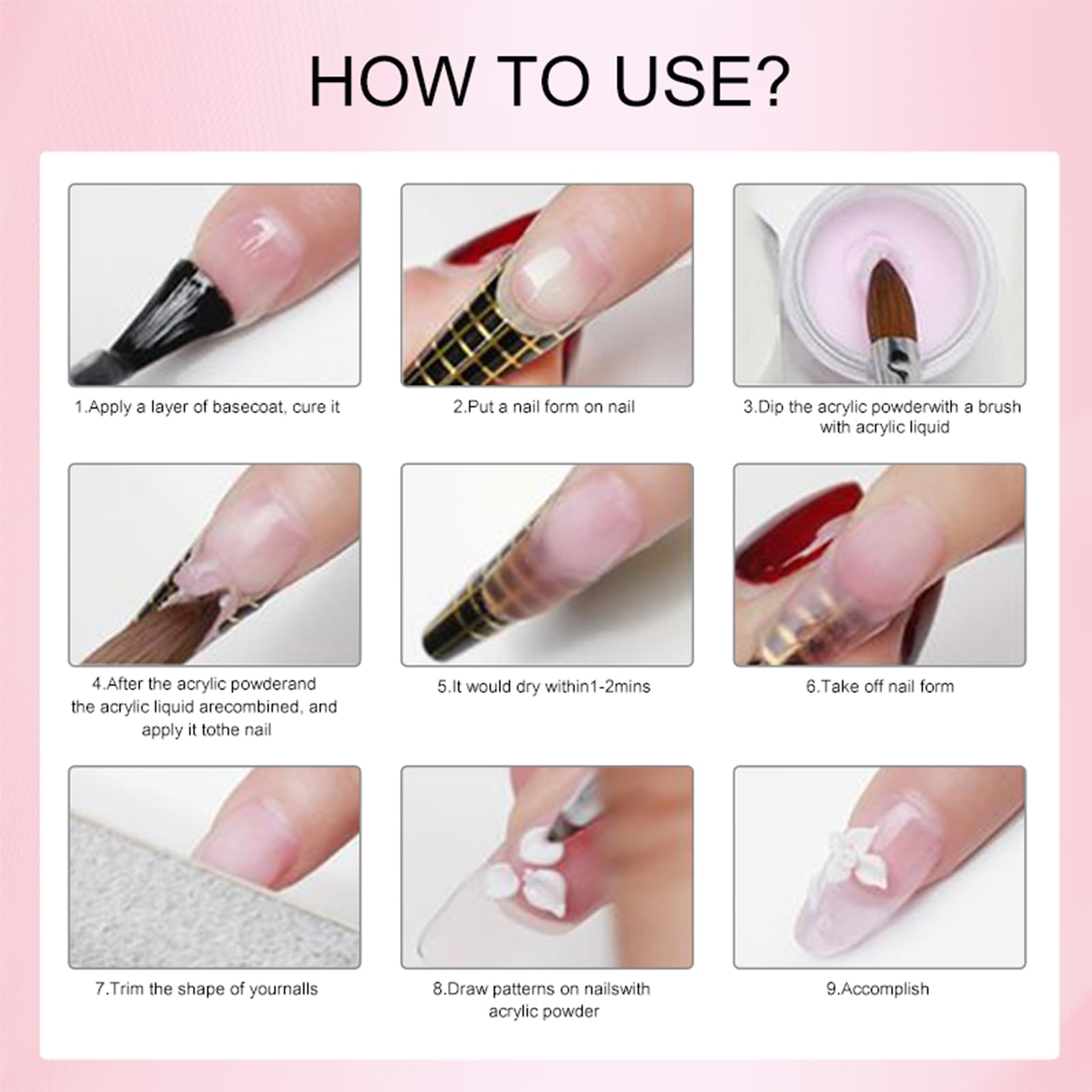 HOW TO USE?

1.Apply a layer of basecoat, cure it

2.Put a nail form on nail

3.Dip the acrylic powderwith a brush with acrylic liquid

4.After the acrylic powderand the acrylic liquid arecombined, and apply it tothe nail

5.It would dry within1-2mins

6.Take off nail form

7.Trim the shape of yournalls

8.Draw patterns on nailswith acrylic powder

9.Accomplish