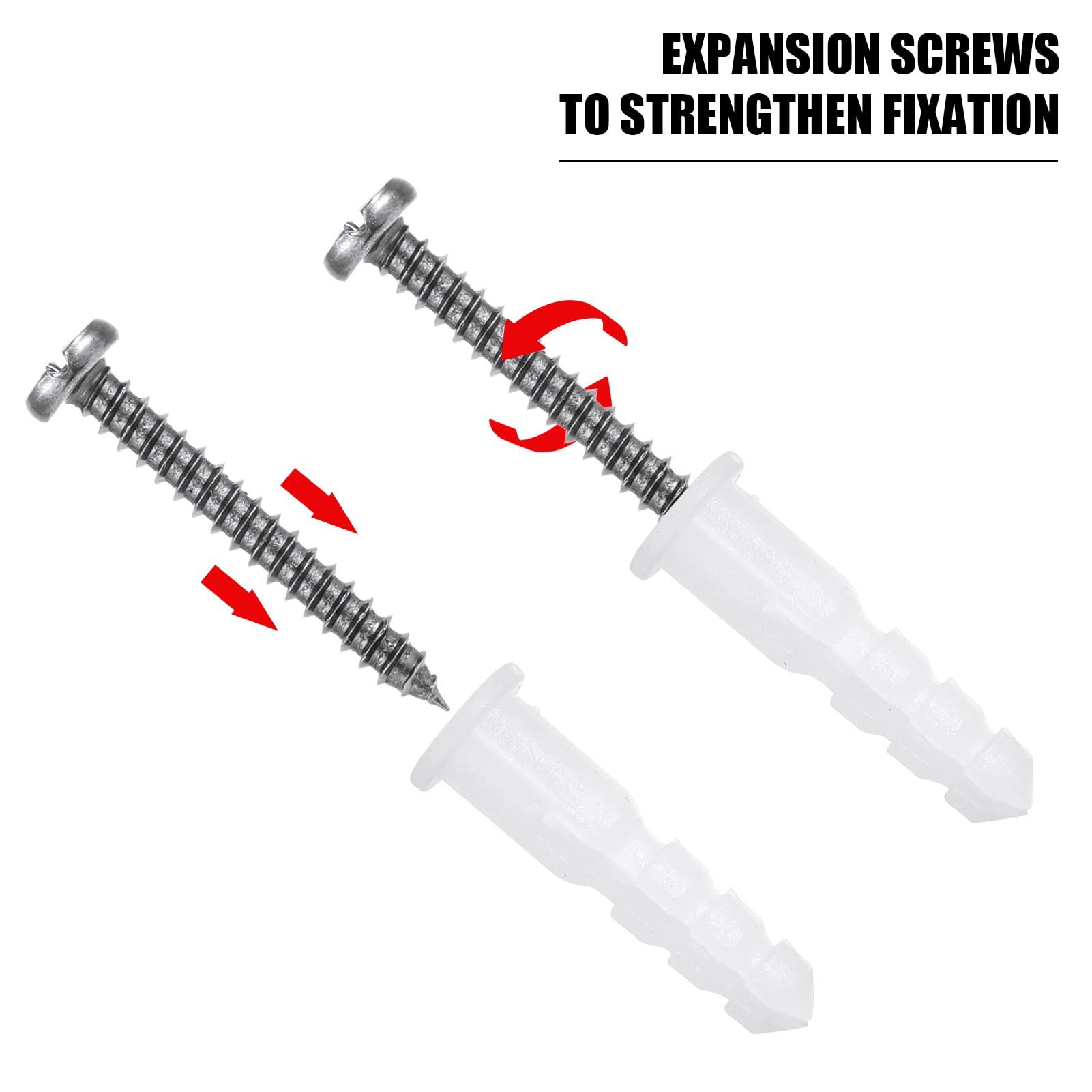 EXPANSION SCREWS
TO STRENGTHEN FIXATION