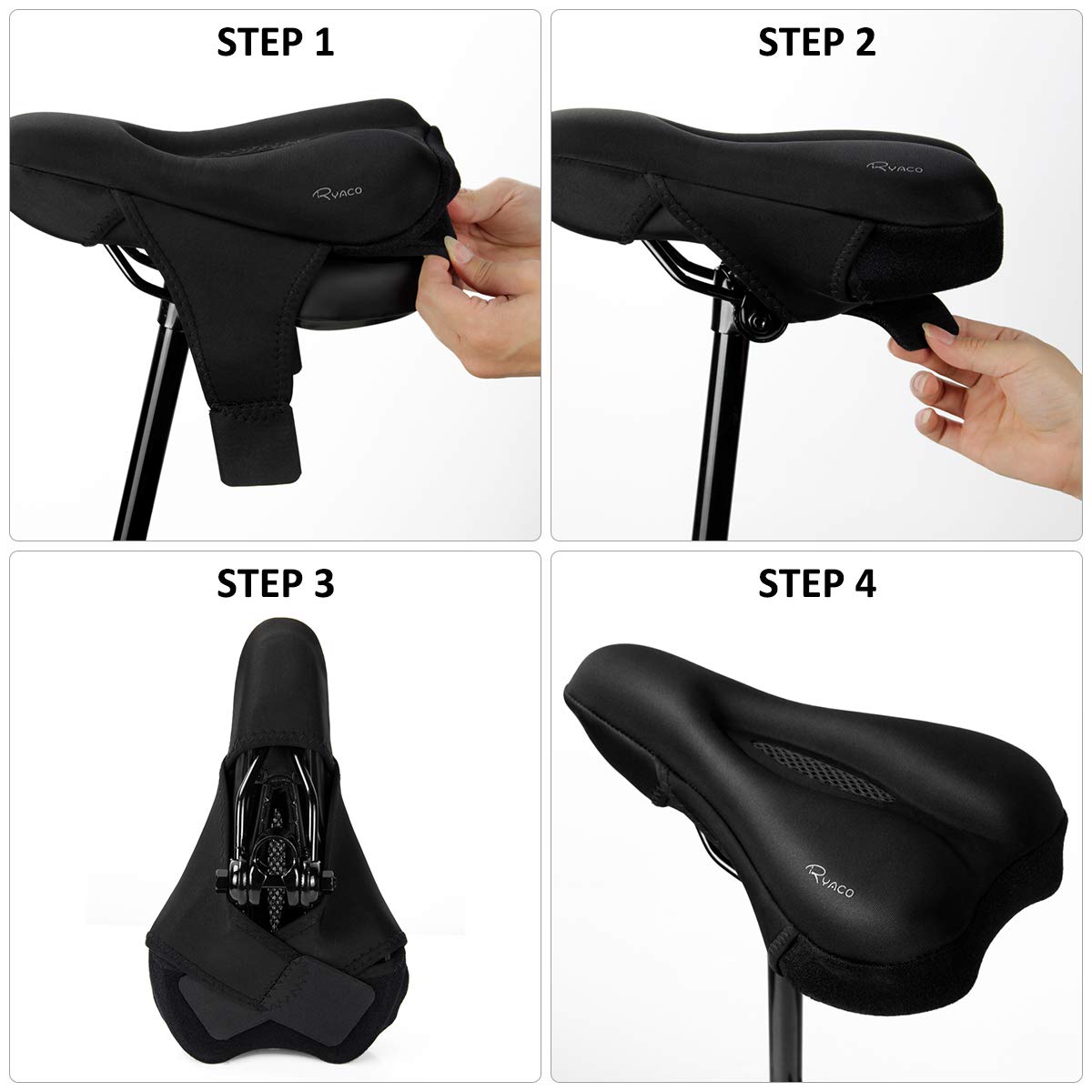 STEP 1

Ryaco

STEP 2

Ryaco

STEP 3

STEP 4

Ryaco