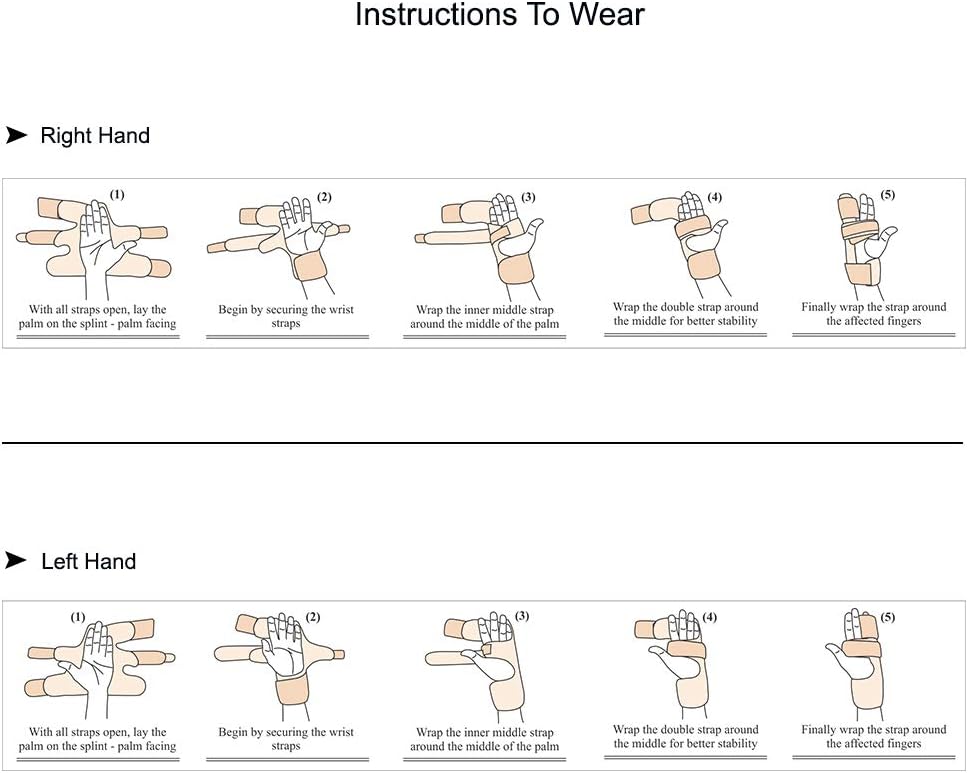 Instructions To Wear

➤ Right Hand

(1)
With all straps open, lay the palm on the splint - palm facing

(2)
Begin by securing the wrist straps

(3)
Wrap the inner middle strap around the middle of the palm

(4)
Wrap the double strap around the middle for better stability

(5)
Finally wrap the strap around the affected fingers

➤ Left Hand

(1)
With all straps open, lay the palm on the splint - palm facing

(2)
Begin by securing the wrist straps

(3)
Wrap the inner middle strap around the middle of the palm

(4)
Wrap the double strap around the middle for better stability

(5)
Finally wrap the strap around the affected fingers