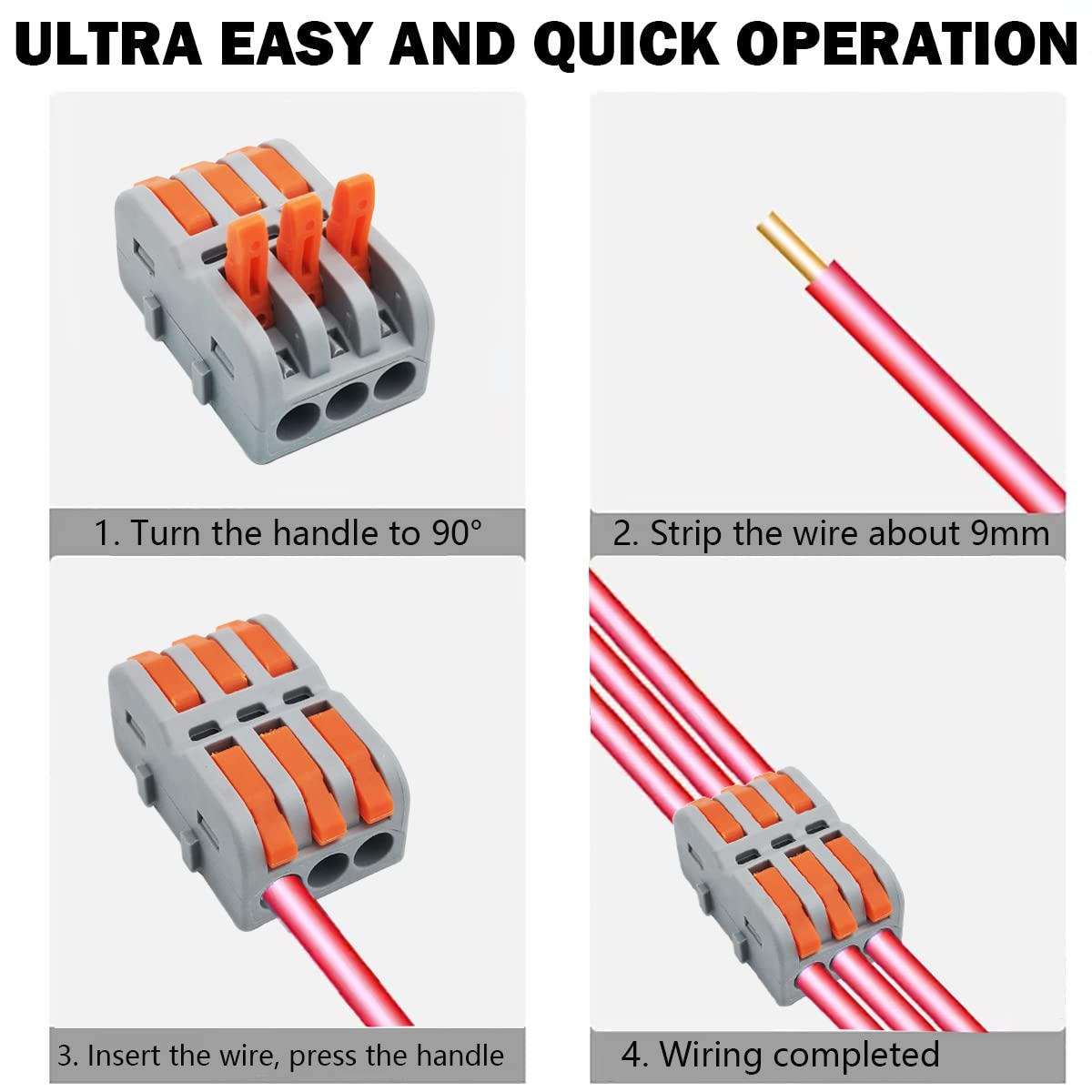 ULTRA EASY AND QUICK OPERATION

1. Turn the handle to 90°

2. Strip the wire about 9mm

3. Insert the wire, press the handle

4. Wiring completed