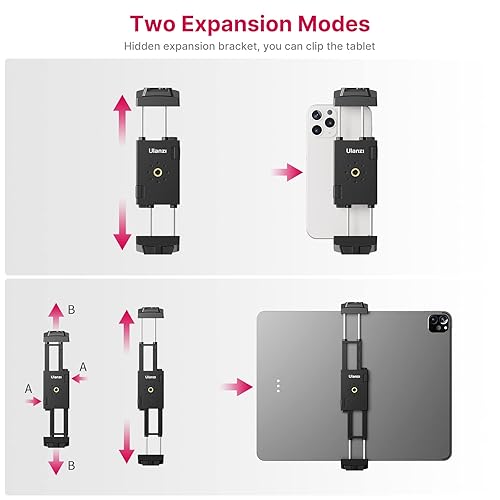 Two Expansion Modes

Hidden expansion bracket, you can clip the tablet

Ulanzi

Ulanzi

B

A

A

Ulanzi

B

Ulanzi

Ulanzi