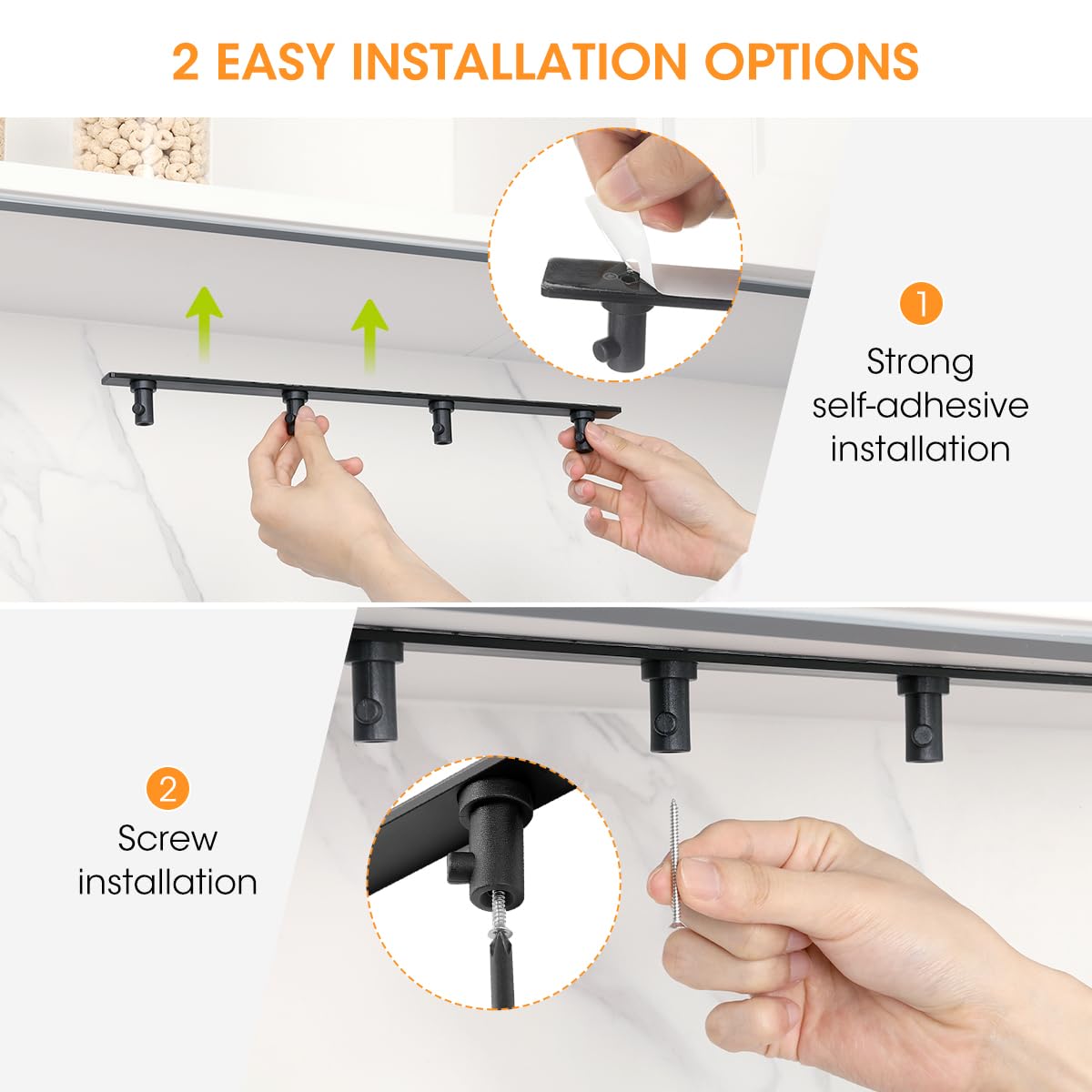 2 EASY INSTALLATION OPTIONS

1
Strong self-adhesive installation

2
Screw installation