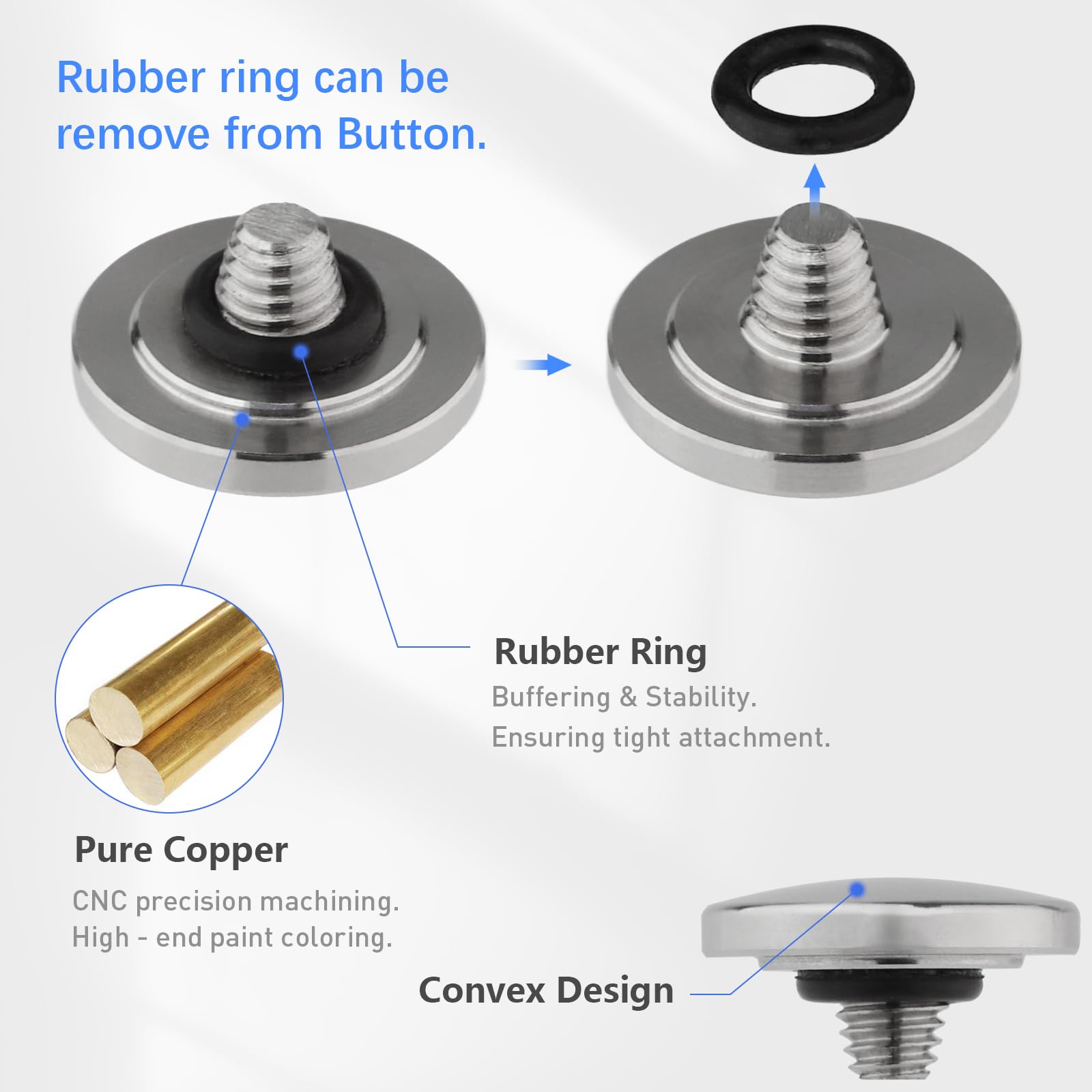 Rubber ring can be remove from Button.

Rubber Ring
Buffering & Stability.
Ensuring tight attachment.

Pure Copper
CNC precision machining.
High - end paint coloring.

Convex Design