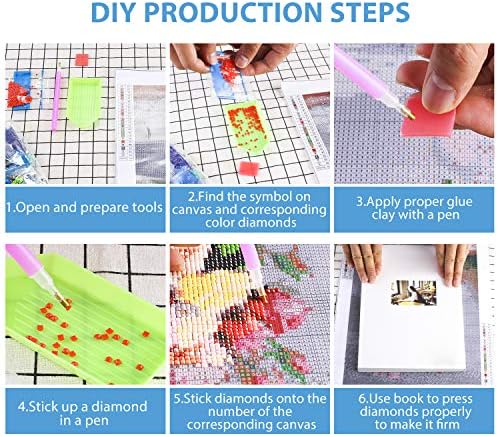 DIY PRODUCTION STEPS

1.Open and prepare tools

2.Find the symbol on canvas and corresponding color diamonds

3.Apply proper glue clay with a pen

4.Stick up a diamond in a pen

5.Stick diamonds onto the number of the corresponding canvas

6.Use book to press diamonds properly to make it firm