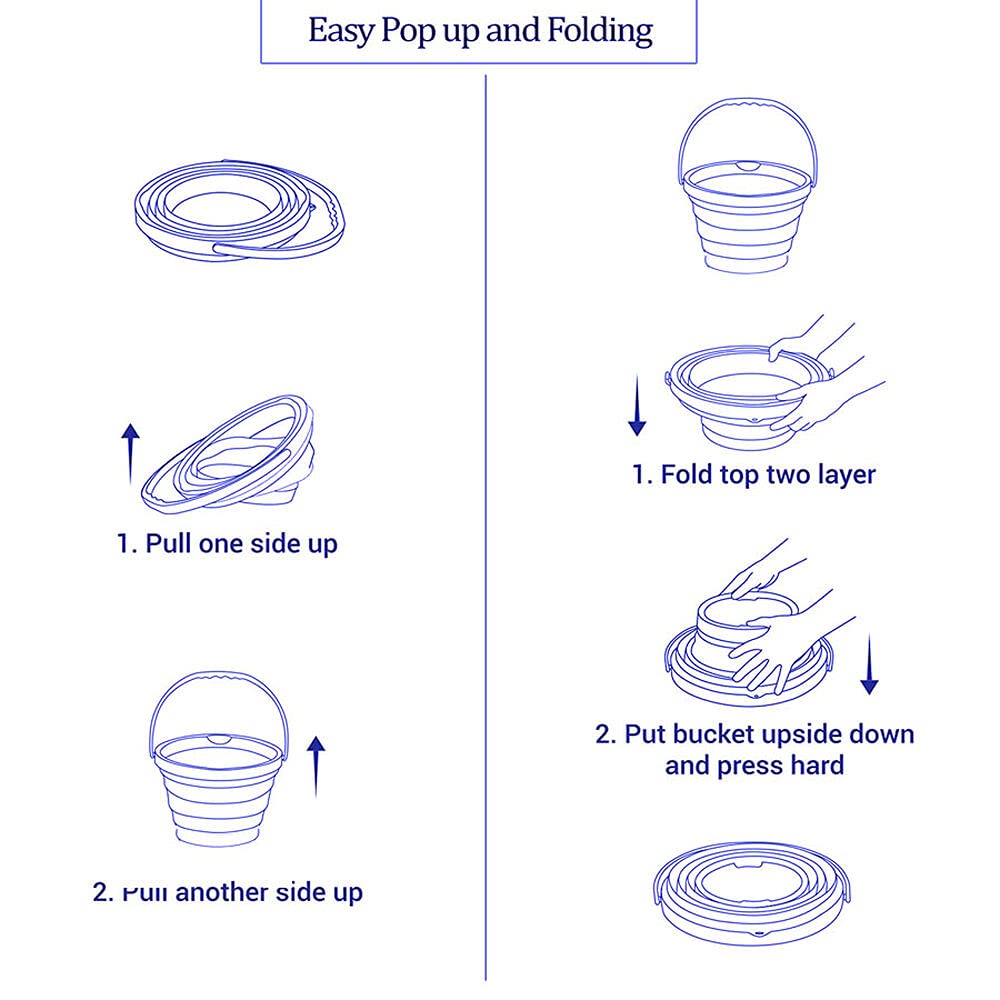 Easy Pop up and Folding

1. Pull one side up

2. Pull another side up

1. Fold top two layer

2. Put bucket upside down and press hard