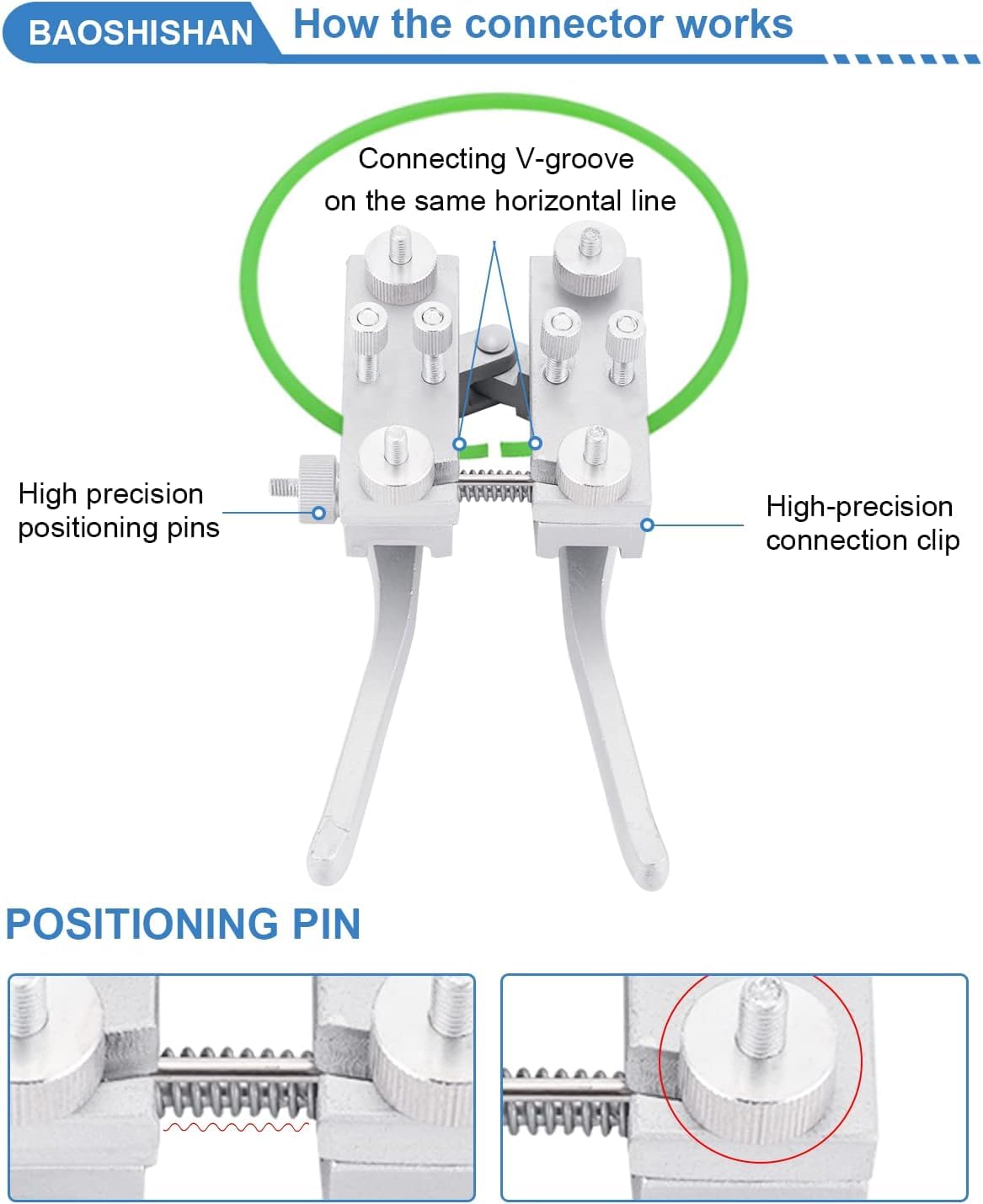 BAOSHISHAN How the connector works

Connecting V-groove on the same horizontal line

High precision positioning pins

High-precision connection clip

POSITIONING PIN