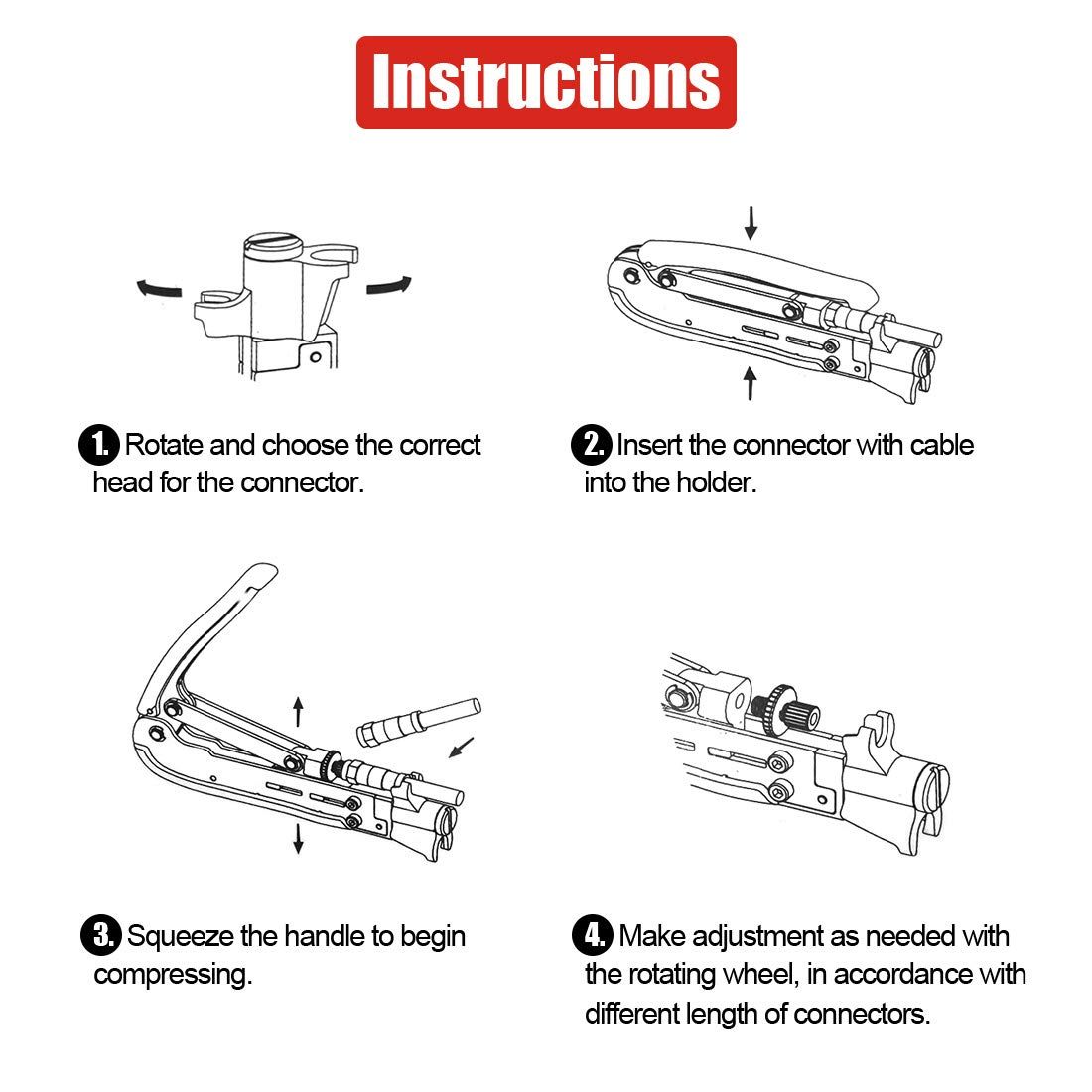 Instructions

1. Rotate and choose the correct head for the connector.

2. Insert the connector with cable into the holder.

3. Squeeze the handle to begin compressing.

4. Make adjustment as needed with the rotating wheel, in accordance with different length of connectors.