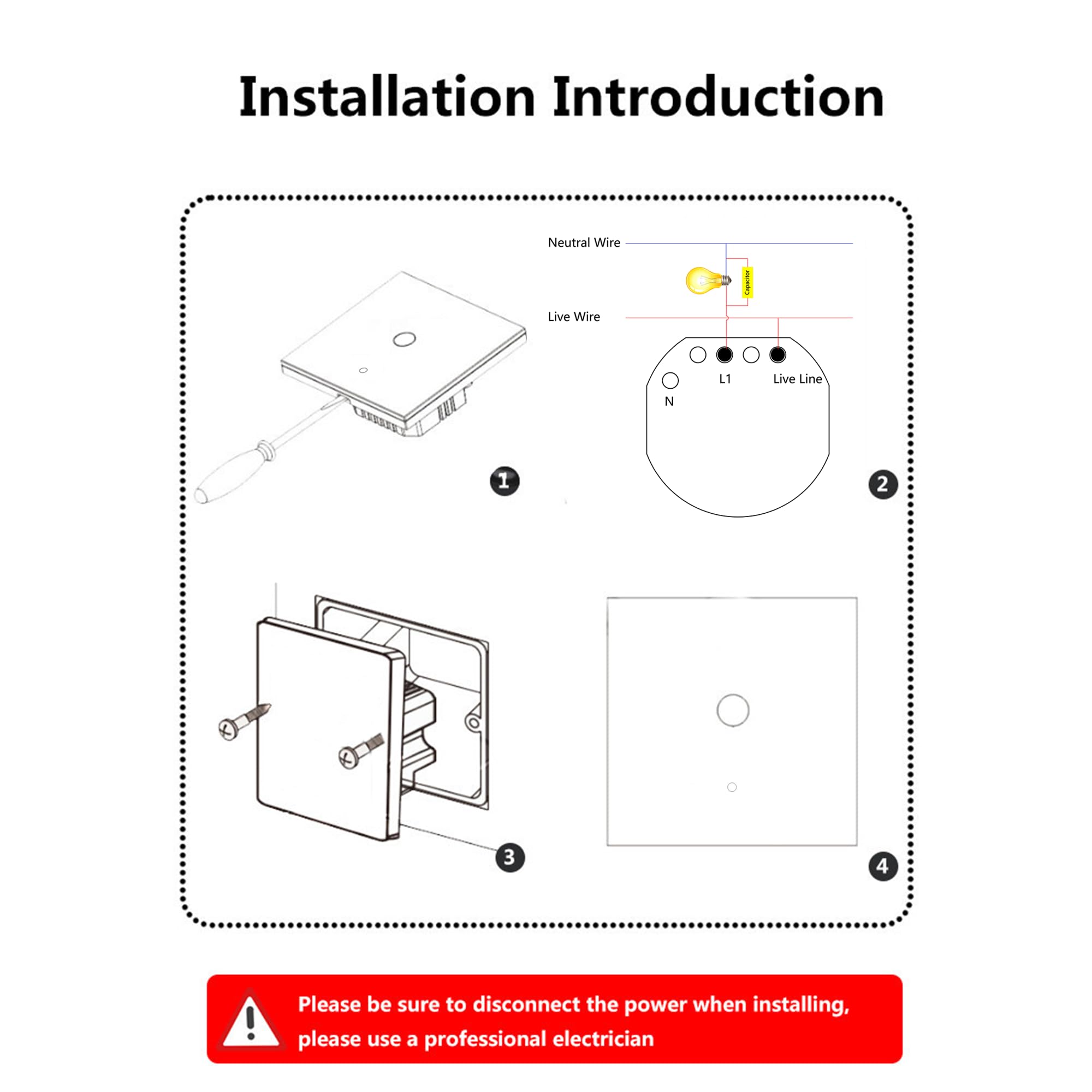 Installation Introduction

1

Neutral Wire

Capacitor

Live Wire

L1

Live Line

N

2

3

4

Please be sure to disconnect the power when installing, please use a professional electrician