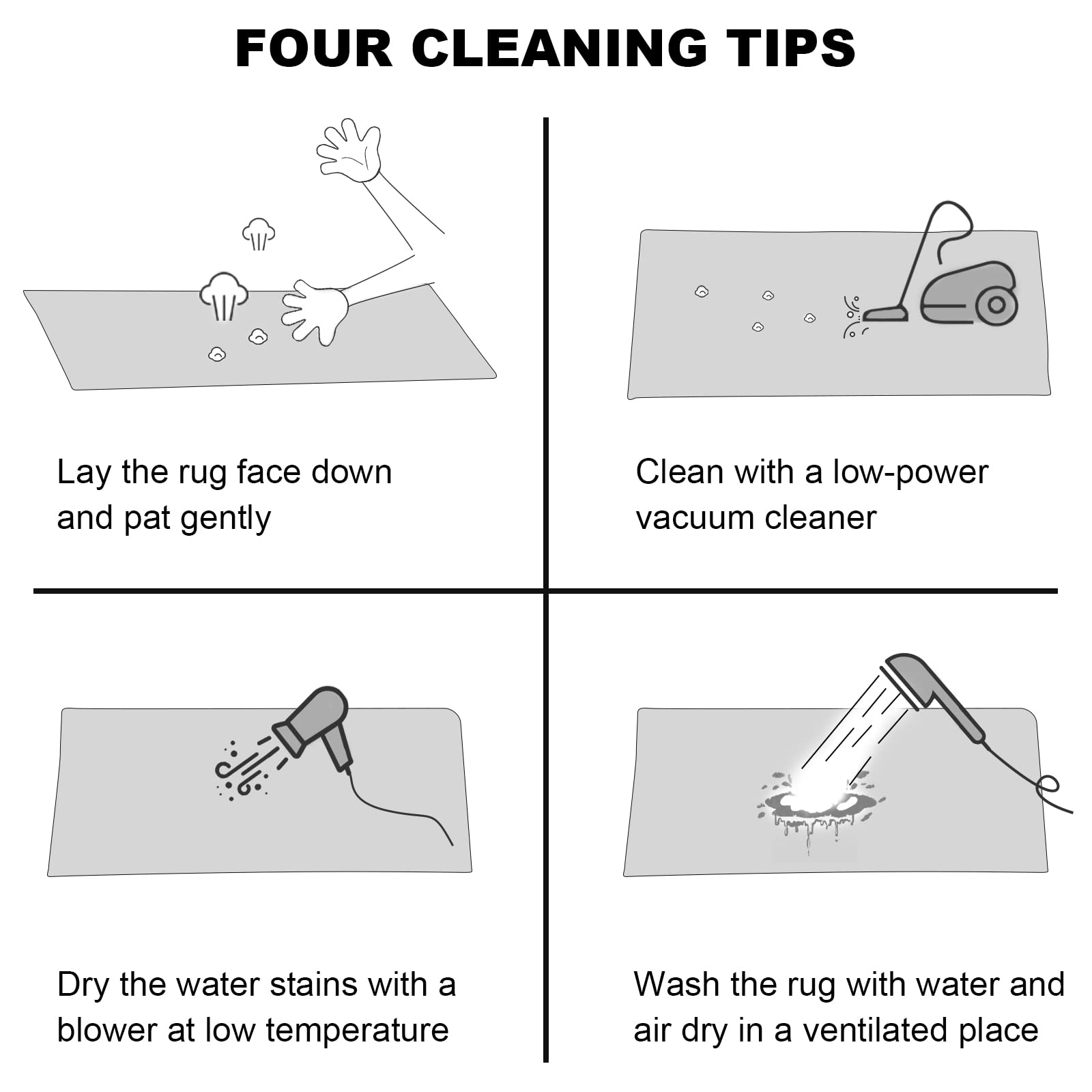 FOUR CLEANING TIPS

Lay the rug face down and pat gently

Clean with a low-power vacuum cleaner

Dry the water stains with a blower at low temperature

Wash the rug with water and air dry in a ventilated place