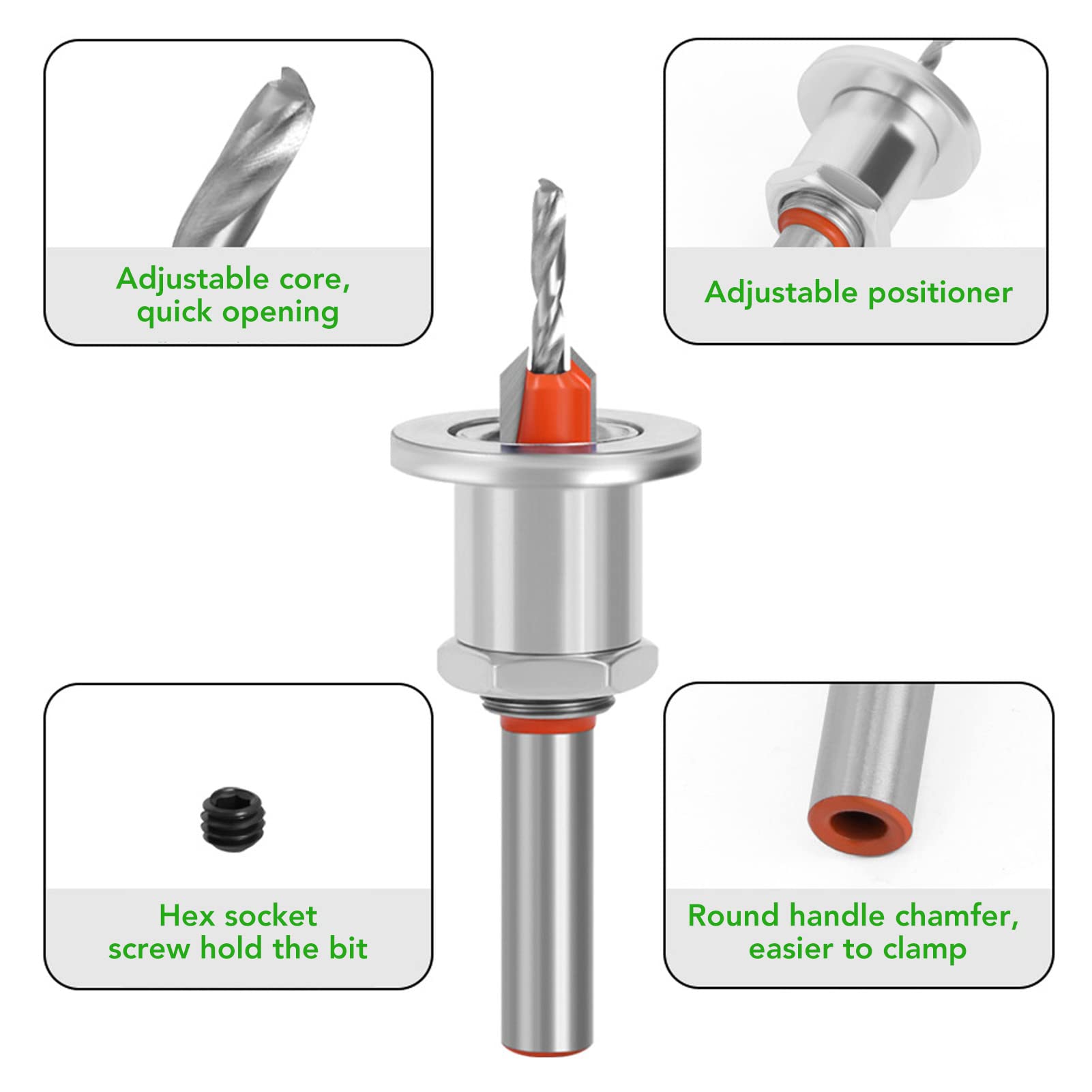 Adjustable core, quick opening

Adjustable positioner

Hex socket screw hold the bit

Round handle chamfer, easier to clamp