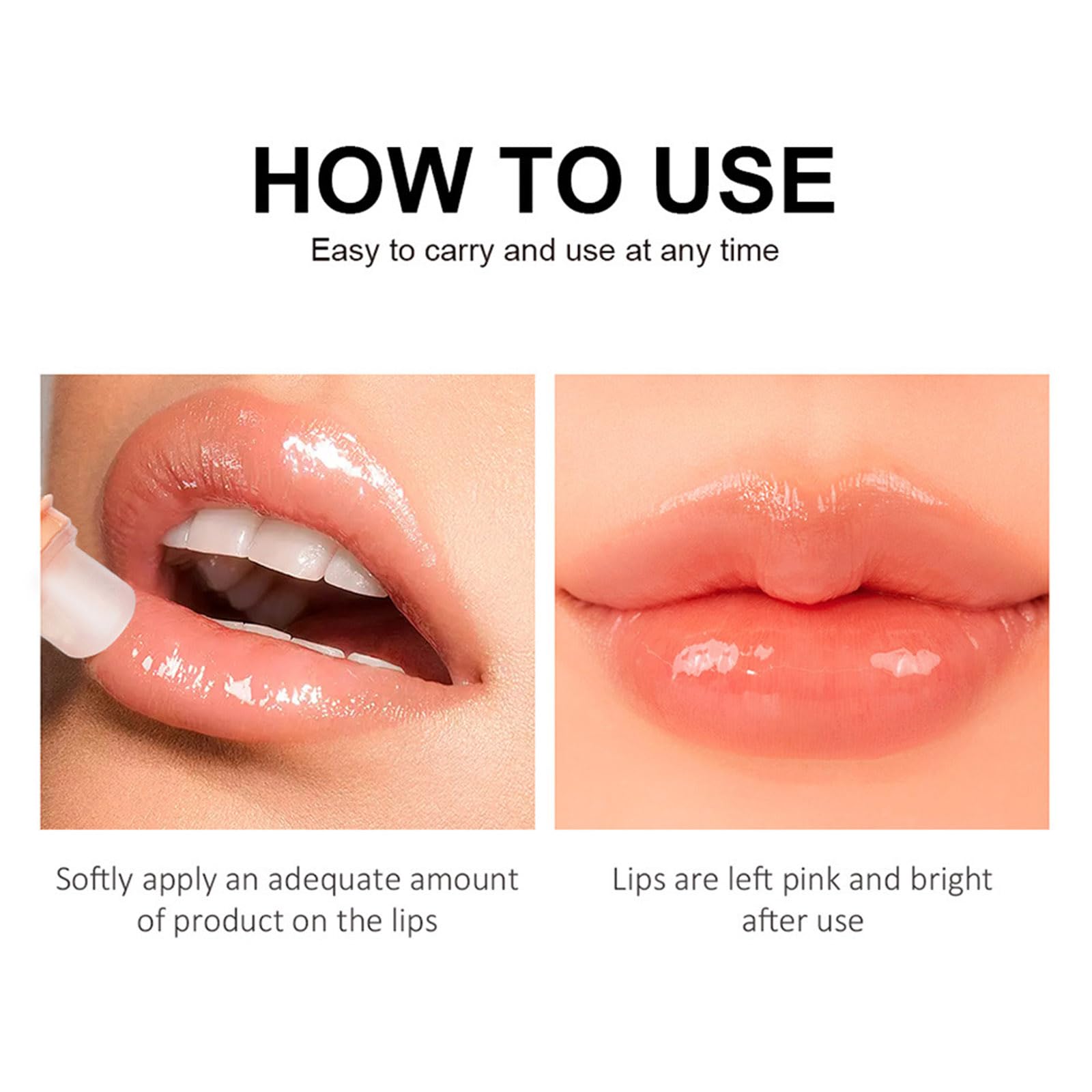 HOW TO USE

Easy to carry and use at any time

Softly apply an adequate amount of product on the lips

Lips are left pink and bright after use