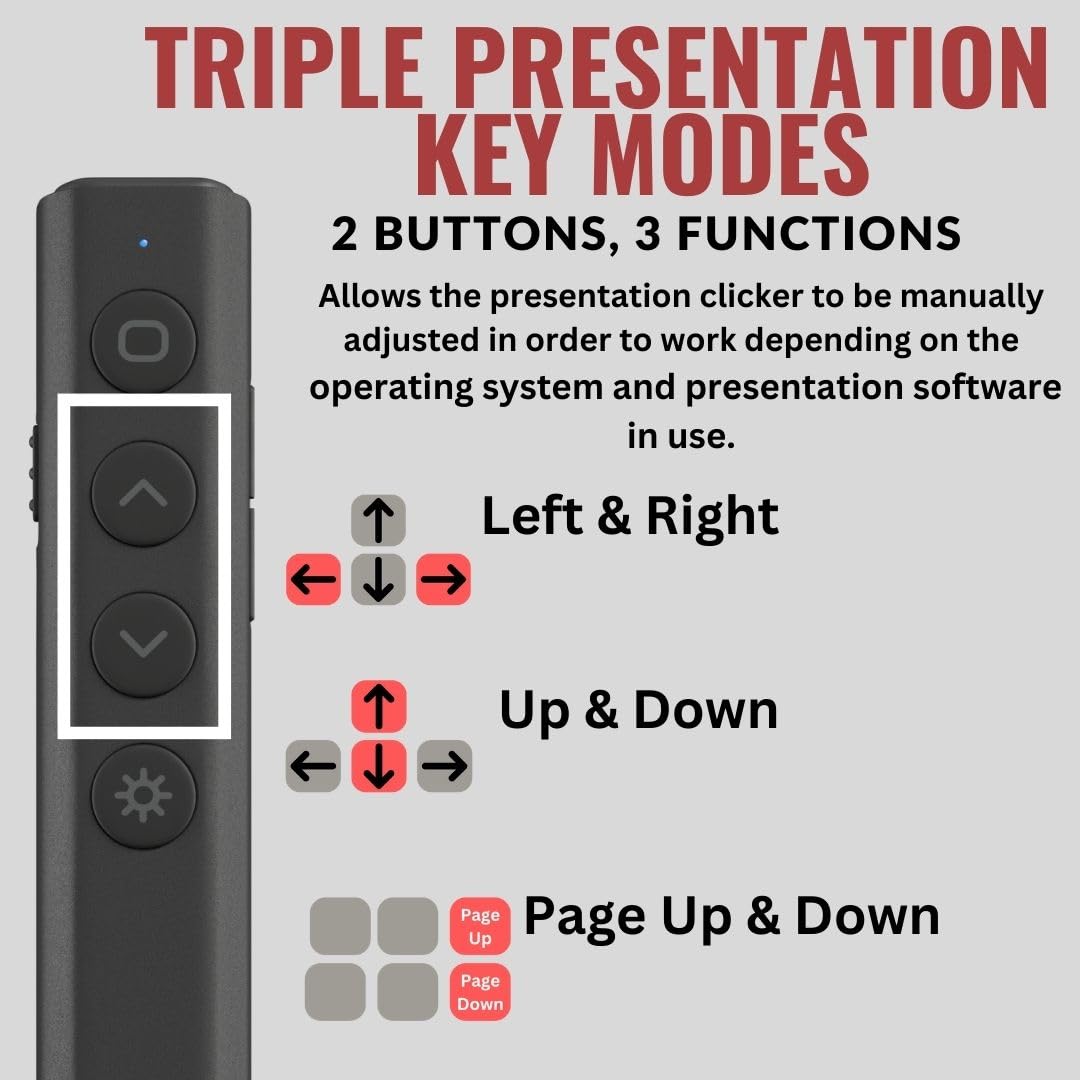 TRIPLE PRESENTATION KEY MODES

2 BUTTONS, 3 FUNCTIONS

Allows the presentation clicker to be manually adjusted in order to work depending on the operating system and presentation software in use.

↑
← ↓ →
Left & Right

↑
← ↓ →
Up & Down

Page Up
Page Down
Page Up & Down