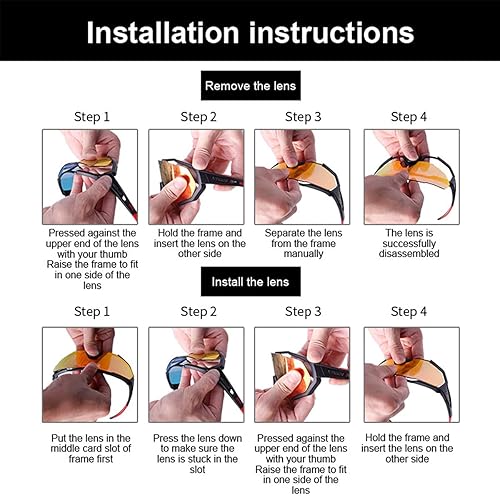 Installation instructions

Remove the lens

Step 1

Pressed against the upper end of the lens with your thumb
Raise the frame to fit in one side of the lens

Step 2

Hold the frame and insert the lens on the other side

Step 3

Separate the lens from the frame manually

Step 4

The lens is successfully disassembled

Install the lens

Step 1

Put the lens in the middle card slot of frame first

Step 2

Press the lens down to make sure the lens is stuck in the slot

Step 3

Pressed against the upper end of the lens with your thumb
Raise the frame to fit in one side of the lens

Step 4

Hold the frame and insert the lens on the other side