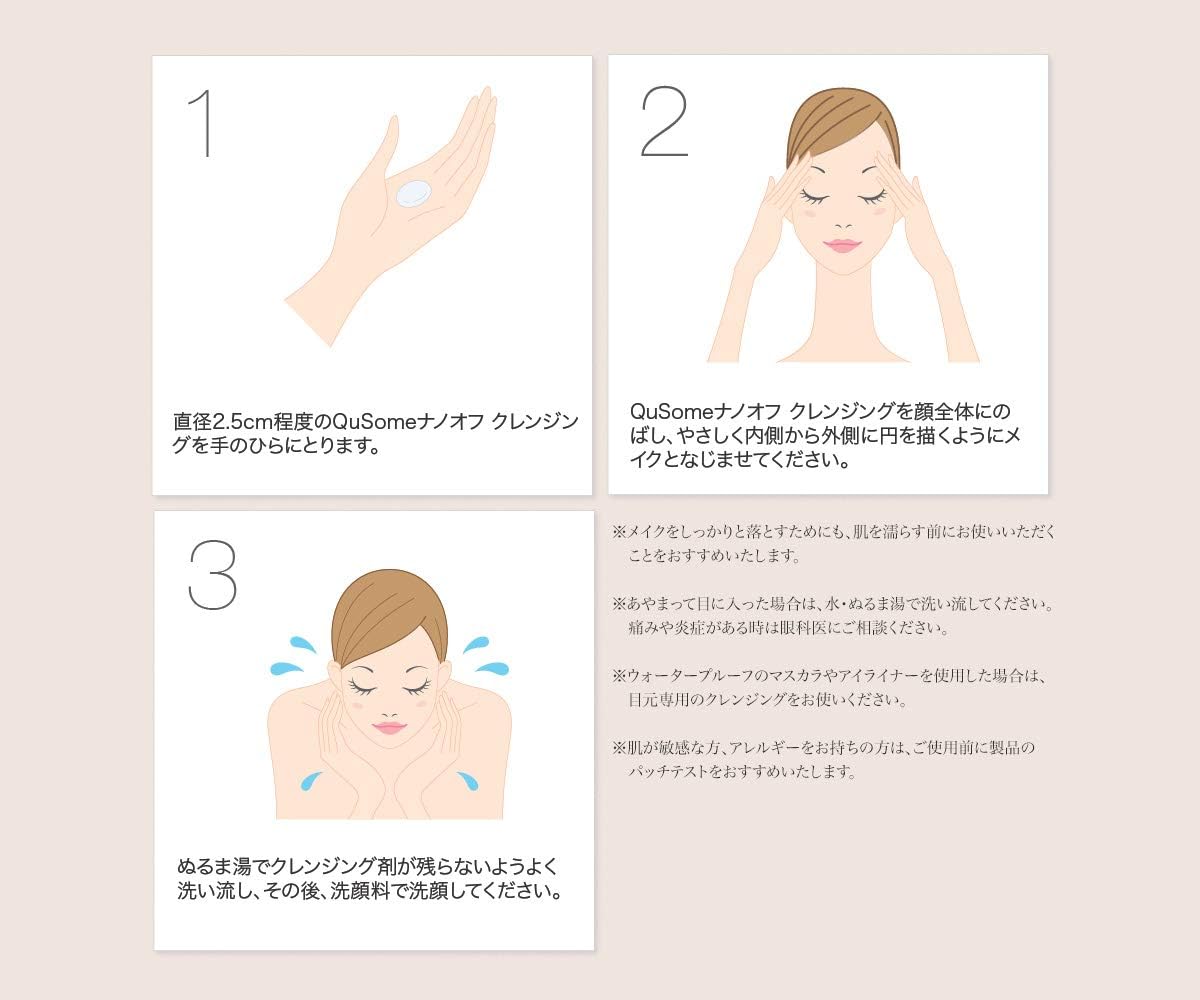 1

直径2.5cm程度のQuSomeナノオフ クレンジングを手のひらにとります。

2

QuSomeナノオフ クレンジングを顔全体にのばし、やさしく内側から外側に円を描くようにメイクとなじませてください。

3

ぬるま湯でクレンジング剤が残らないようよく洗い流し、その後、洗顔料で洗顔してください。

※メイクをしっかりと落とすためにも、肌を濡らす前にお使いいただくことをおすすめいたします。

※あやまって目に入った場合は、水・ぬるま湯で洗い流してください。痛みや炎症がある時は眼科医にご相談ください。

※ウォータープルーフのマスカラやアイライナーを使用した場合は、目元専用のクレンジングをお使いください。

※肌が敏感な方、アレルギーをお持ちの方は、ご使用前に製品のパッチテストをおすすめいたします。