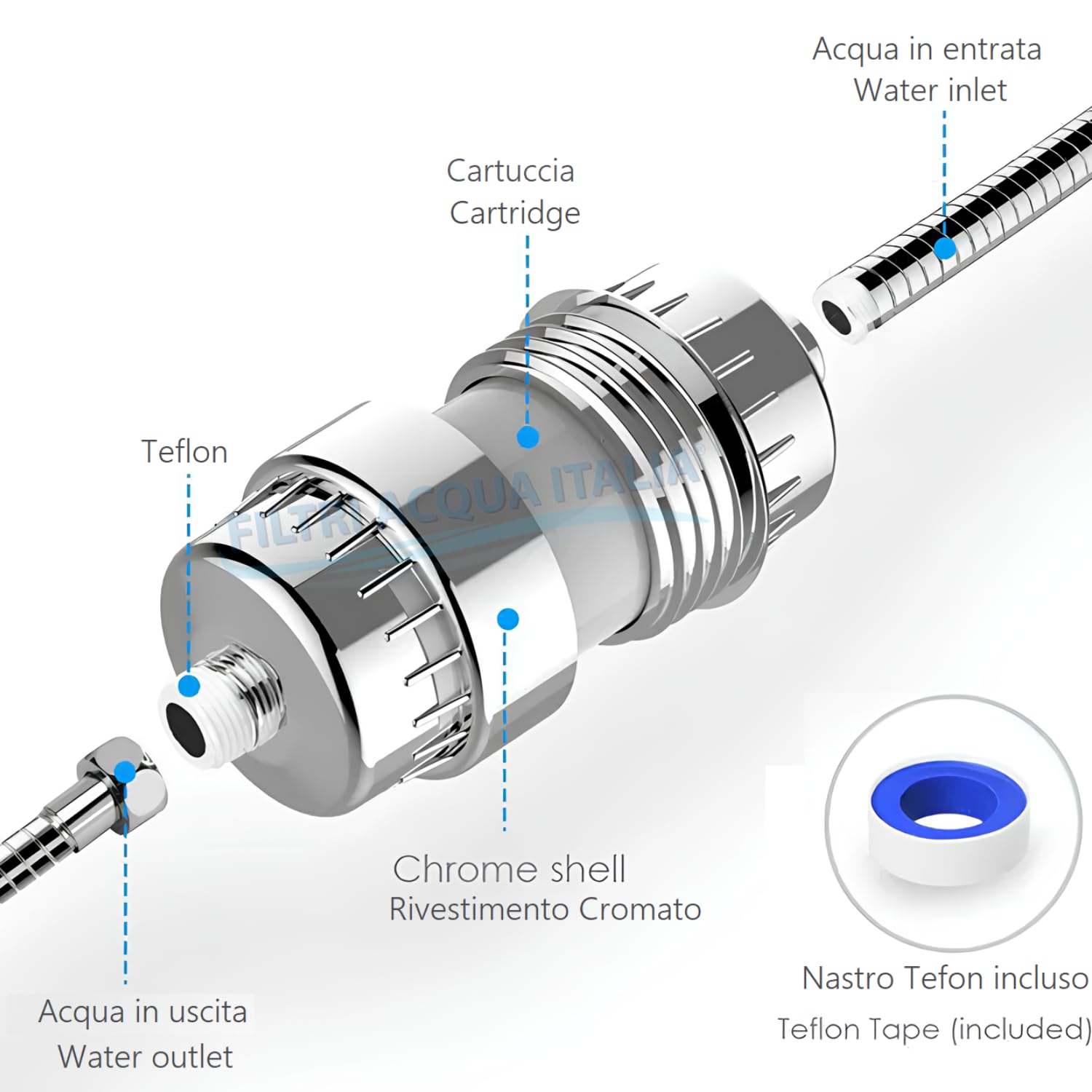 Acqua in entrata
Water inlet

Cartuccia
Cartridge

Teflon

FILTRI ACQUA ITALIA®

Chrome shell
Rivestimento Cromato

Nastro Tefon incluso
Teflon Tape (included)

Acqua in uscita
Water outlet