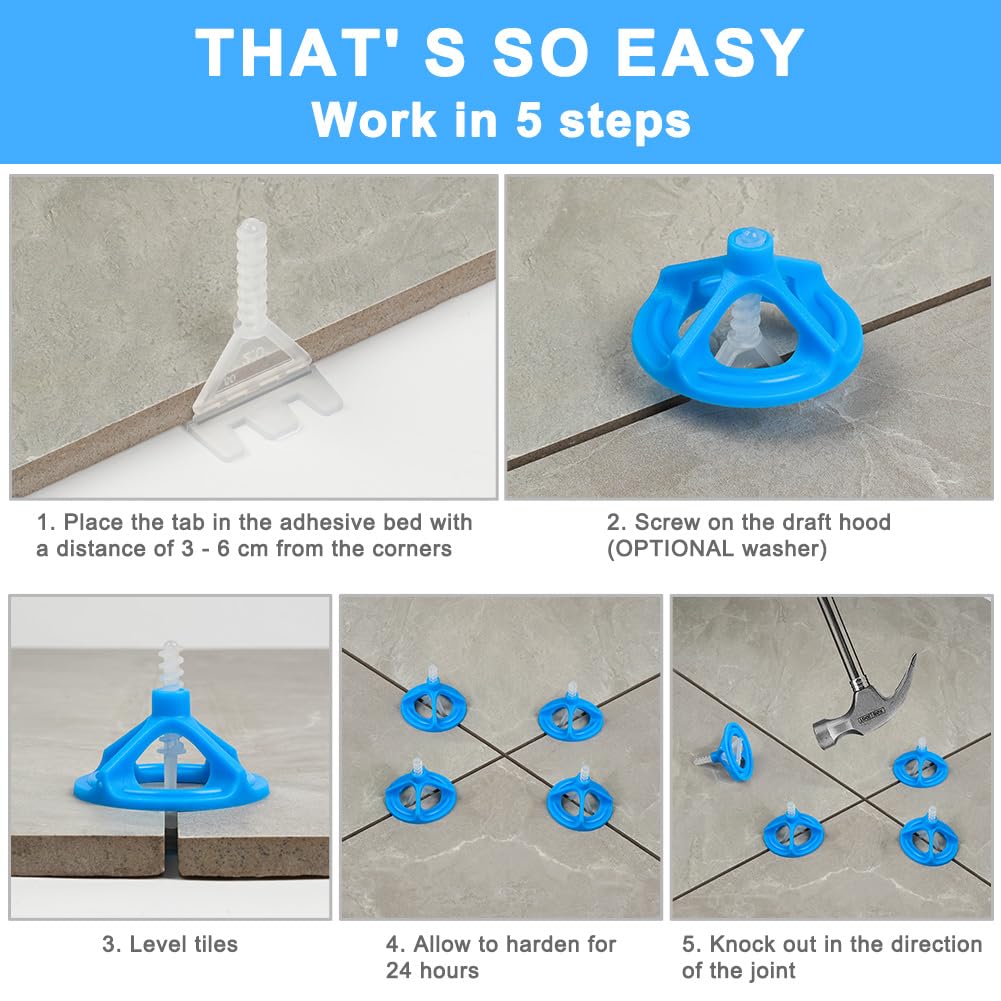 THAT' S SO EASY
Work in 5 steps

1. Place the tab in the adhesive bed with a distance of 3 - 6 cm from the corners

2. Screw on the draft hood (OPTIONAL washer)

3. Level tiles

4. Allow to harden for 24 hours

5. Knock out in the direction of the joint