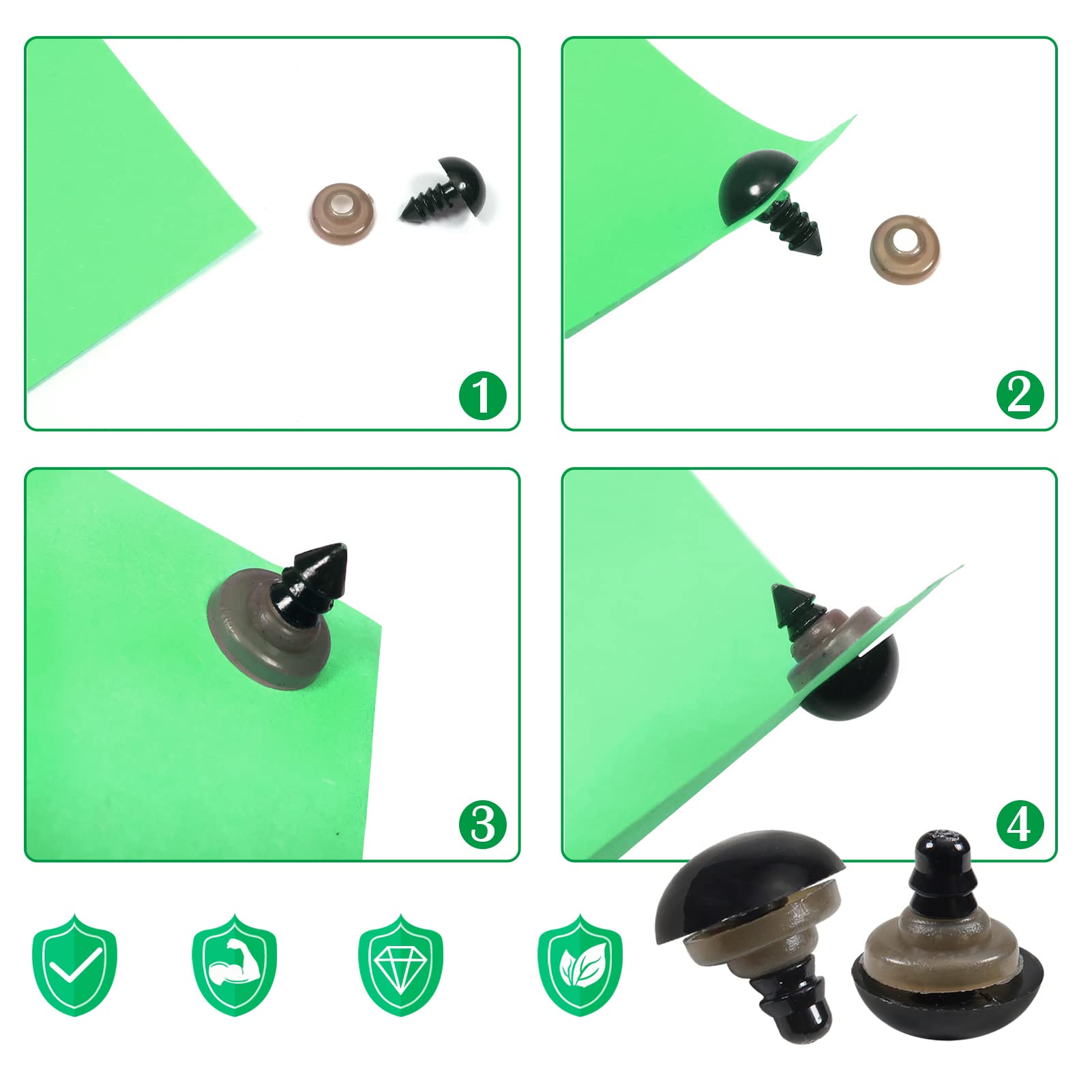 1

2

3

4