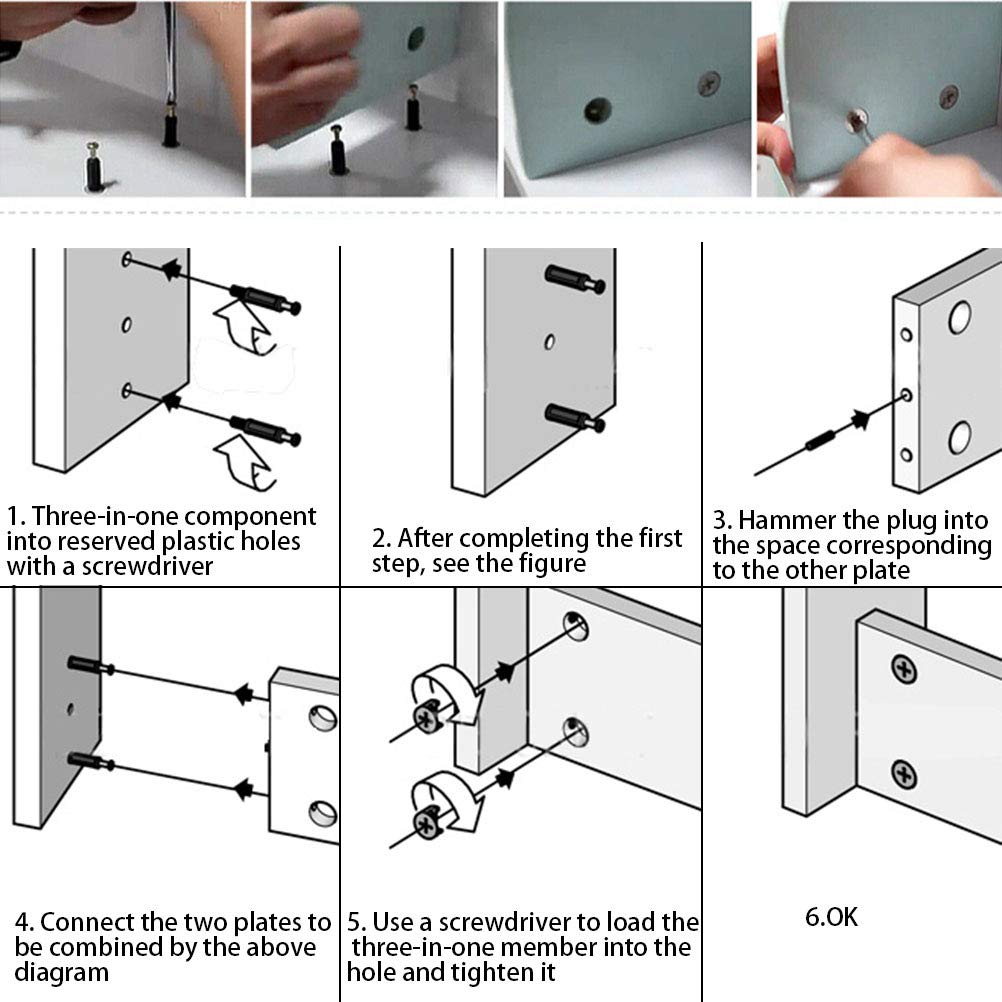 1. Three-in-one component into reserved plastic holes with a screwdriver

2. After completing the first step, see the figure

3. Hammer the plug into the space corresponding to the other plate

4. Connect the two plates to be combined by the above diagram

5. Use a screwdriver to load the three-in-one member into the hole and tighten it

6.OK