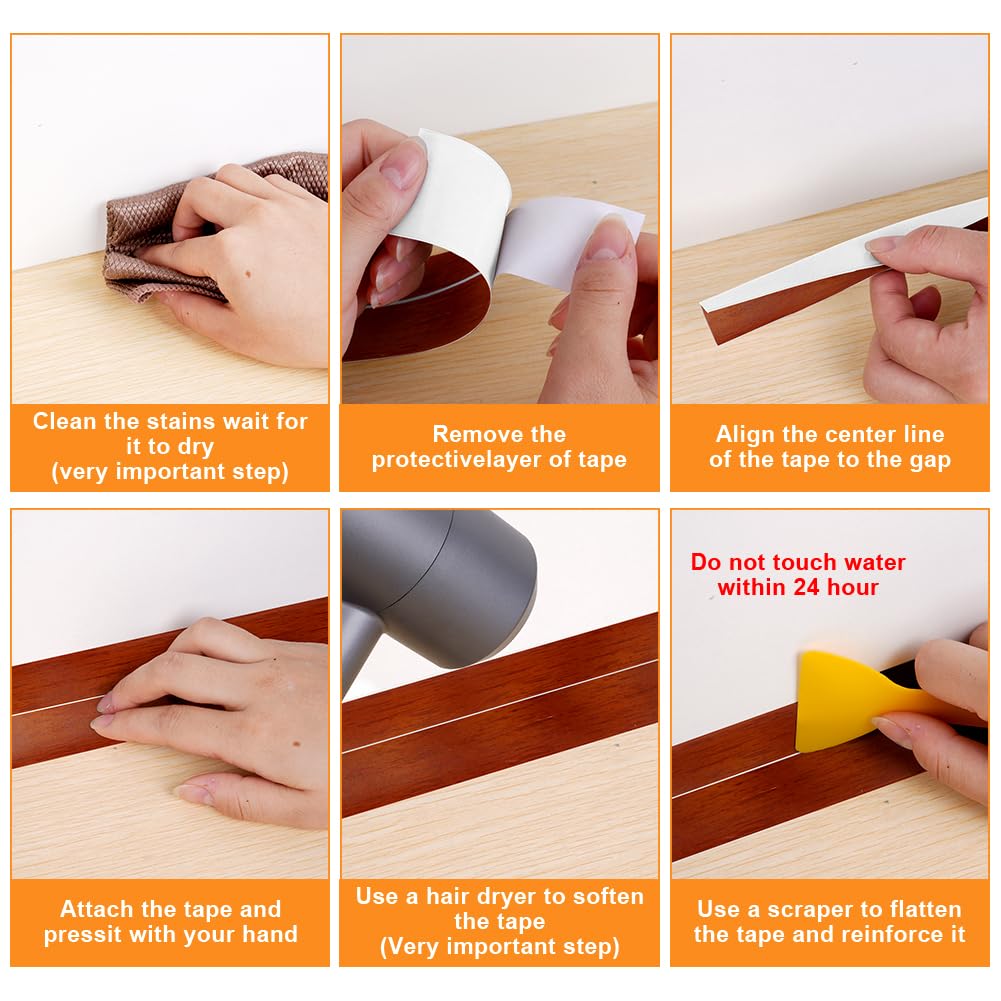 Clean the stains wait for it to dry
(very important step)

Remove the protectivelayer of tape

Align the center line of the tape to the gap

Attach the tape and pressit with your hand

Use a hair dryer to soften the tape
(Very important step)

Do not touch water within 24 hour

Use a scraper to flatten the tape and reinforce it