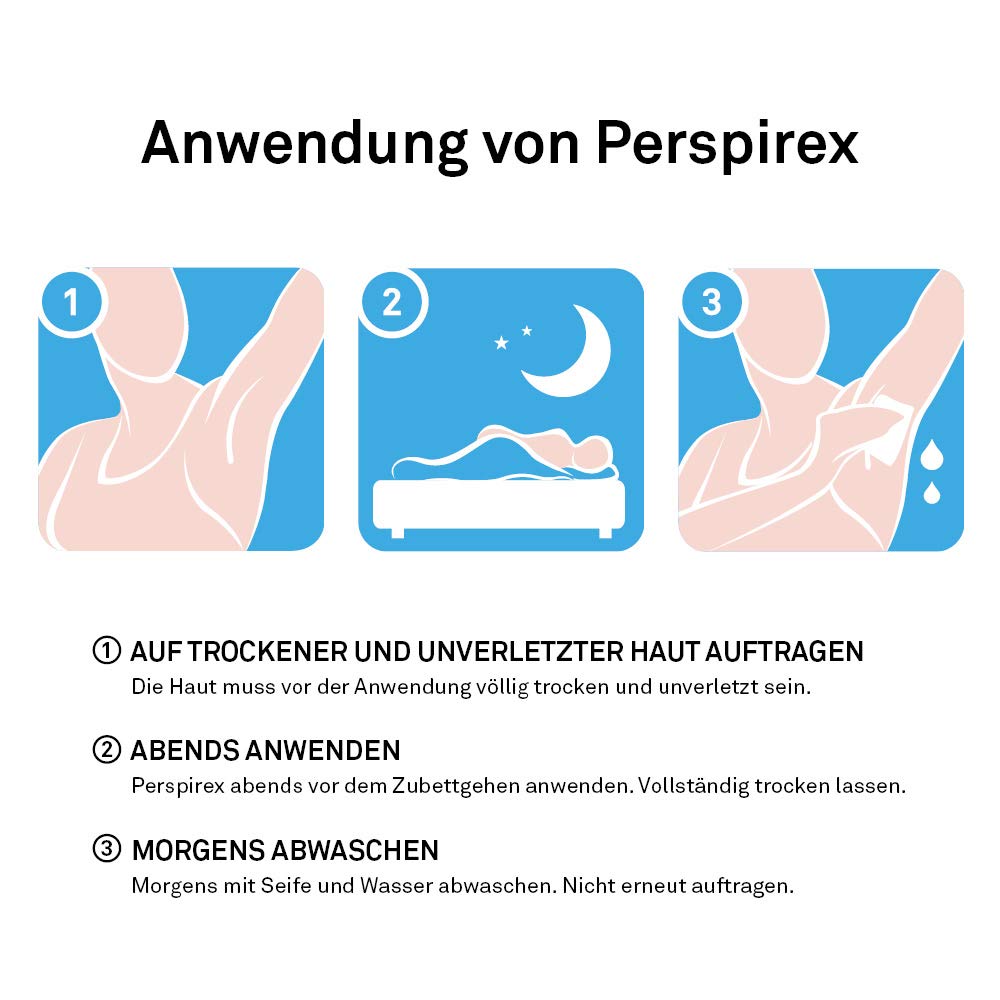 Anwendung von Perspirex

1

2

3

① AUF TROCKENER UND UNVERLETZTER HAUT AUFTRAGEN
Die Haut muss vor der Anwendung völlig trocken und unverletzt sein.

② ABENDS ANWENDEN
Perspirex abends vor dem Zubettgehen anwenden. Vollständig trocken lassen.

③ MORGENS ABWASCHEN
Morgens mit Seife und Wasser abwaschen. Nicht erneut auftragen.