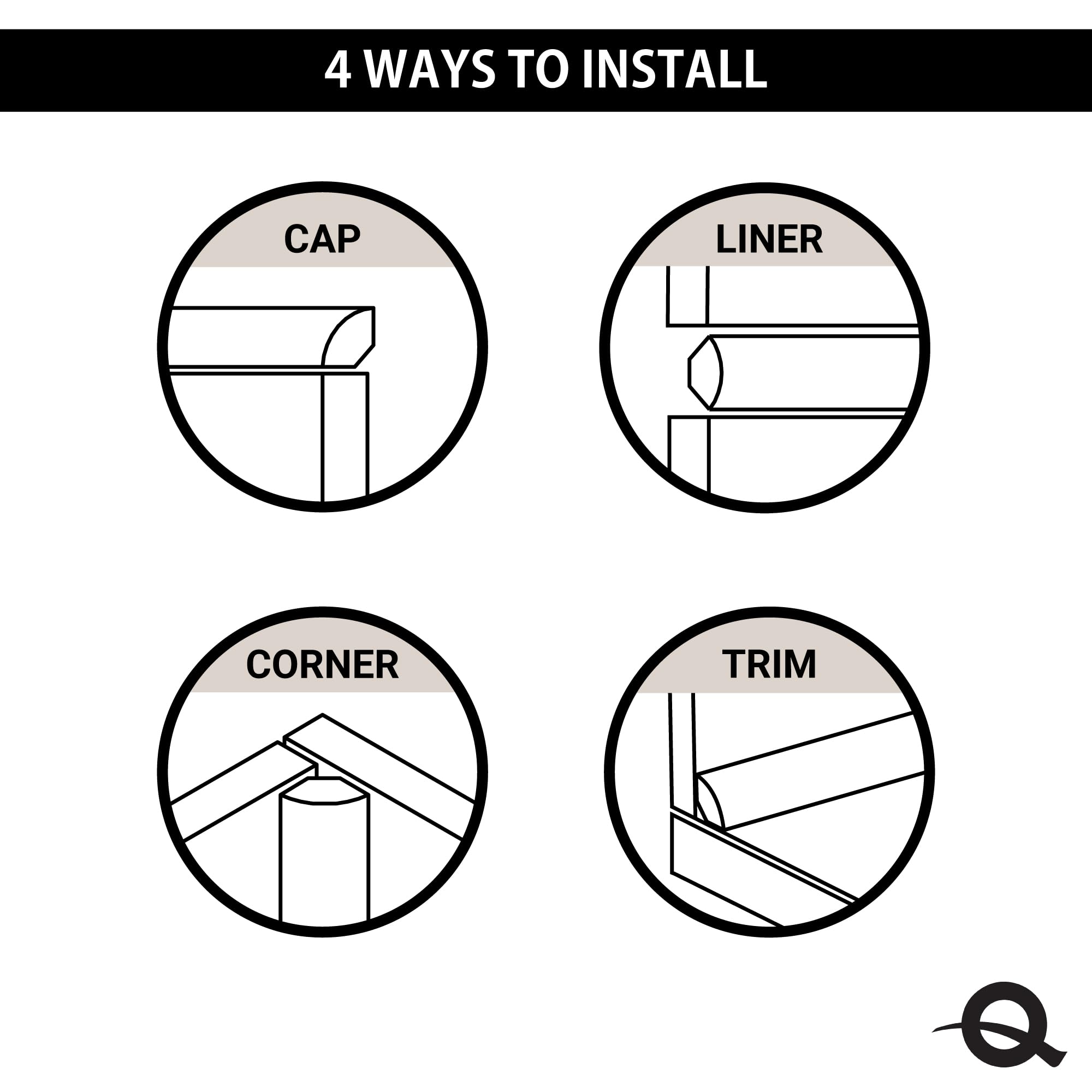 4 WAYS TO INSTALL

CAP

LINER

CORNER

TRIM

Q