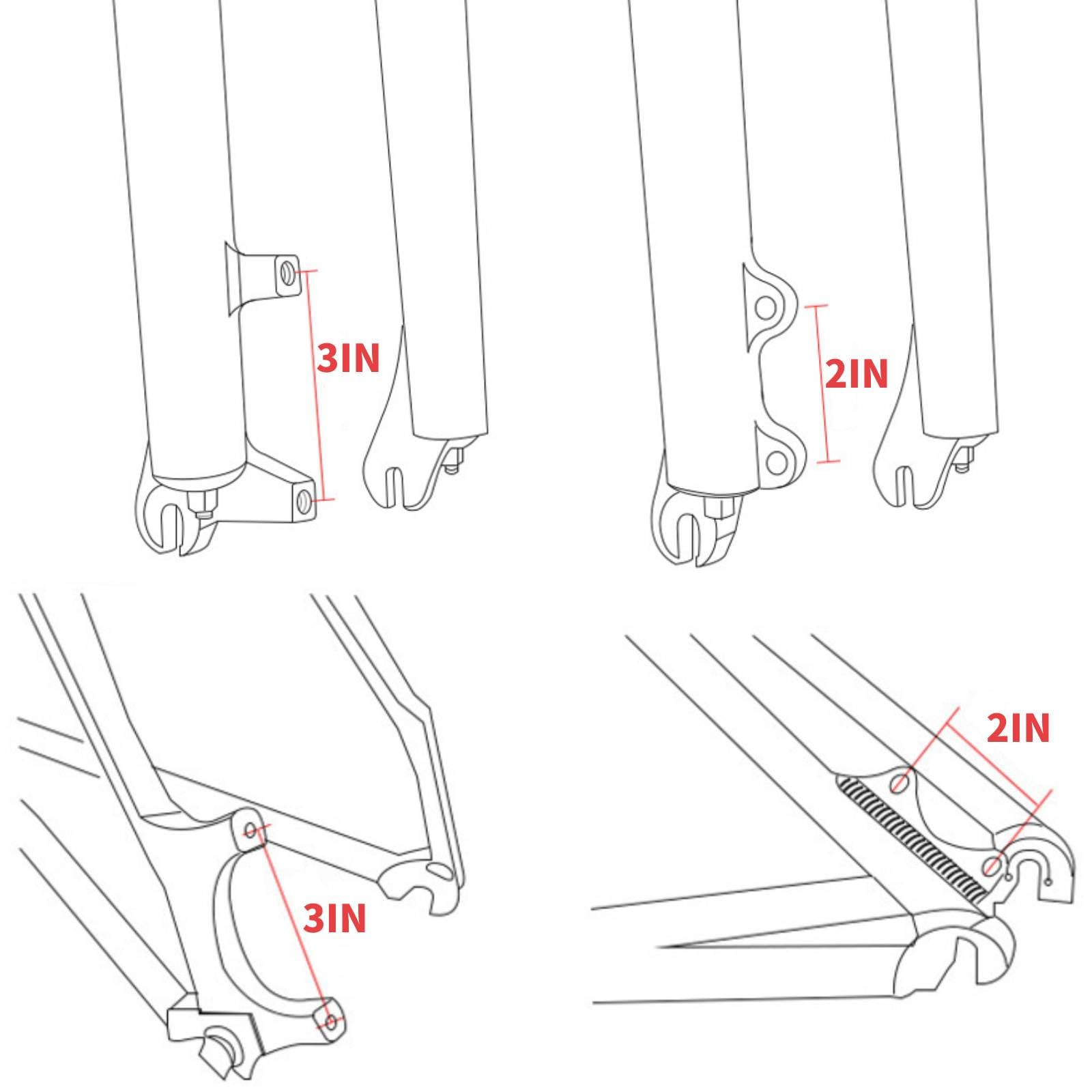 3IN

2IN

3IN

2IN