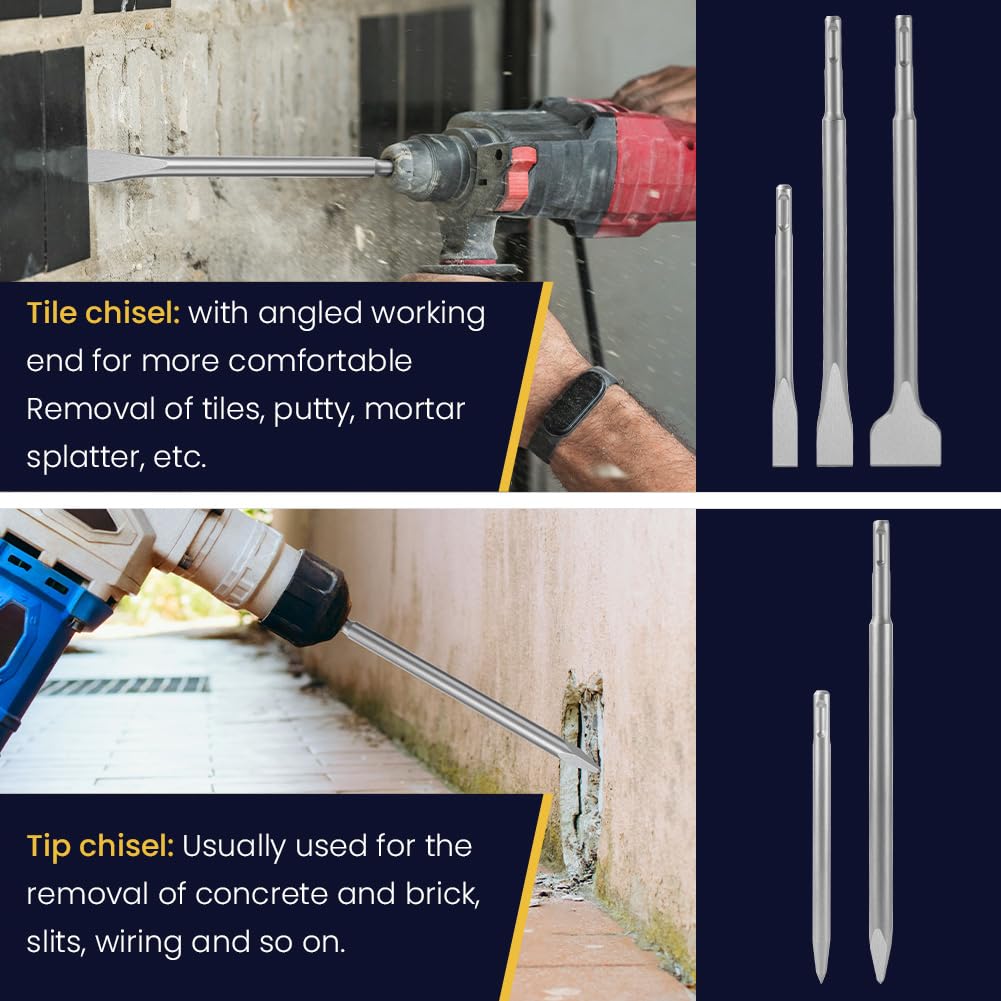 Tile chisel: with angled working end for more comfortable Removal of tiles, putty, mortar splatter, etc.

Tip chisel: Usually used for the removal of concrete and brick, slits, wiring and so on.