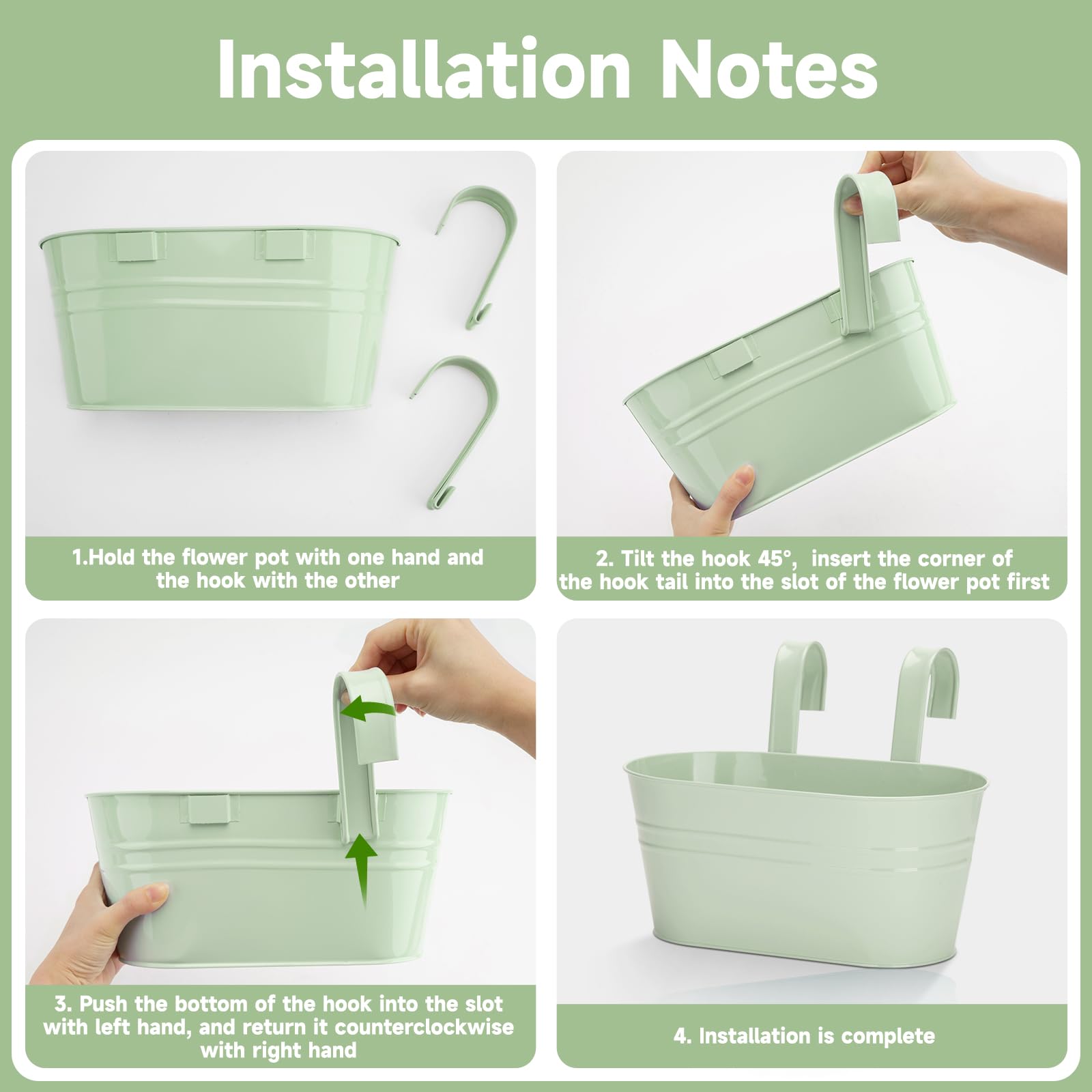 Installation Notes

1.Hold the flower pot with one hand and the hook with the other

2. Tilt the hook 45°, insert the corner of the hook tail into the slot of the flower pot first

3. Push the bottom of the hook into the slot with left hand, and return it counterclockwise with right hand

4. Installation is complete