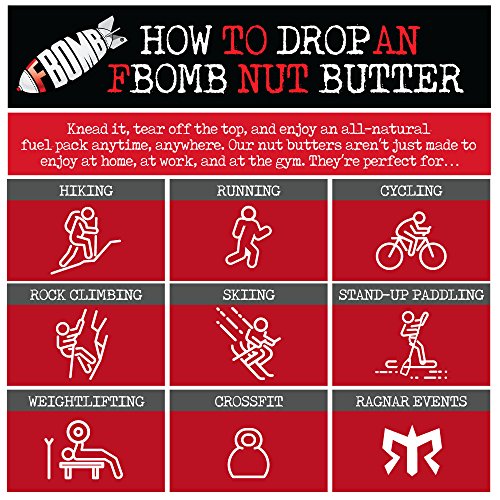 FBOMB

HOW TO DROP AN FBOMB NUT BUTTER

Knead it, tear off the top, and enjoy an all-natural fuel pack anytime, anywhere. Our nut butters aren't just made to enjoy at home, at work, and at the gym. They're perfect for...

HIKING

RUNNING

CYCLING

ROCK CLIMBING

SKIING

STAND-UP PADDLING

WEIGHTLIFTING

CROSSFIT

RAGNAR EVENTS