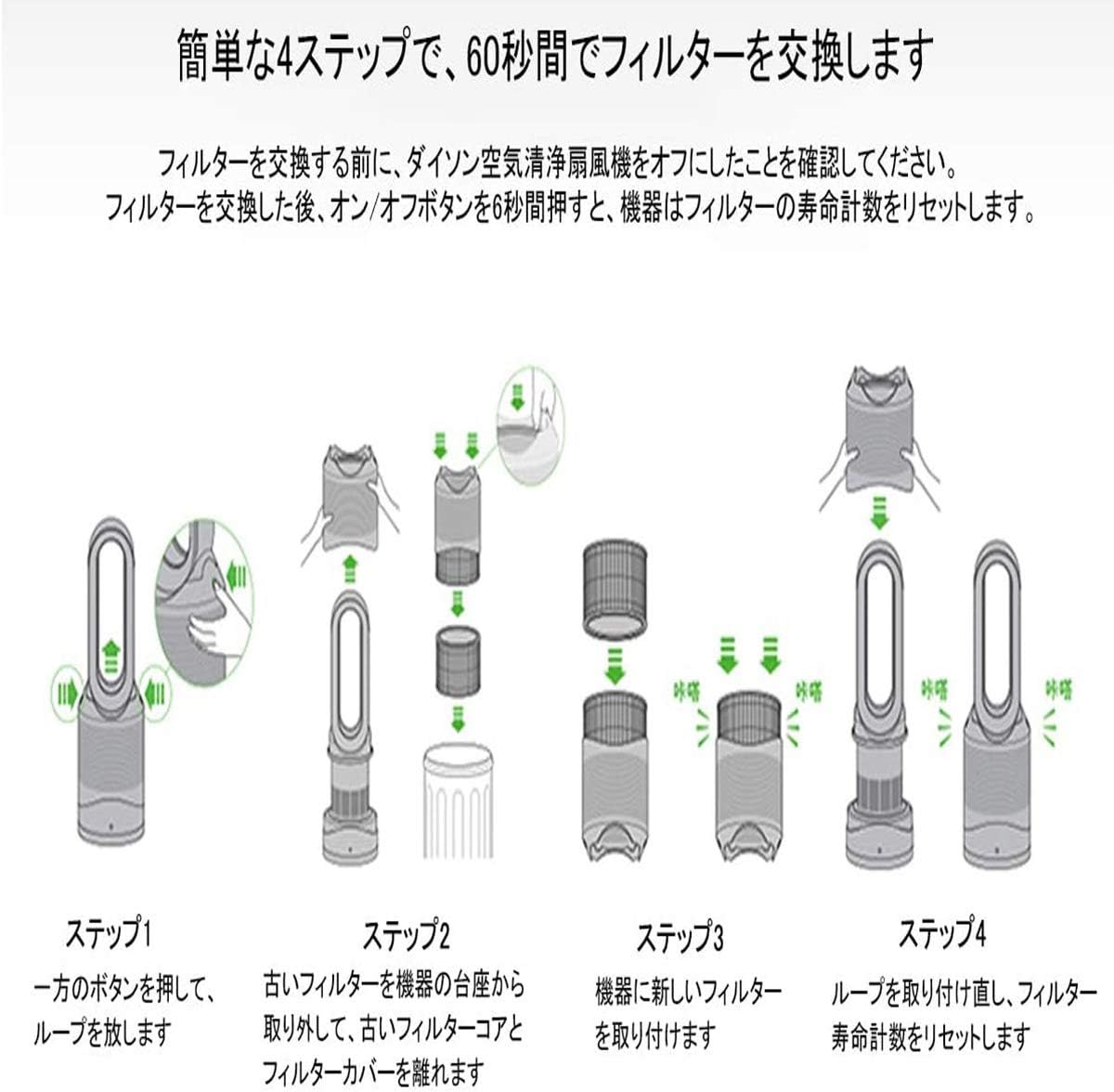 簡単な4ステップで、60秒間でフィルターを交換します

フィルターを交換する前に、ダイソン空気清浄扇風機をオフにしたことを確認してください。
フィルターを交換した後、オン/オフボタンを6秒間押すと、機器はフィルターの寿命計数をリセットします。

咔嗒

咔嗒

咔嗒

咔嗒

ステップ1
一方のボタンを押して、ループを放します

ステップ2
古いフィルターを機器の台座から取り外して、古いフィルターコアとフィルターカバーを離れます

ステップ3
機器に新しいフィルターを取り付けます

ステップ4
ループを取り付け直し、フィルター寿命計数をリセットします