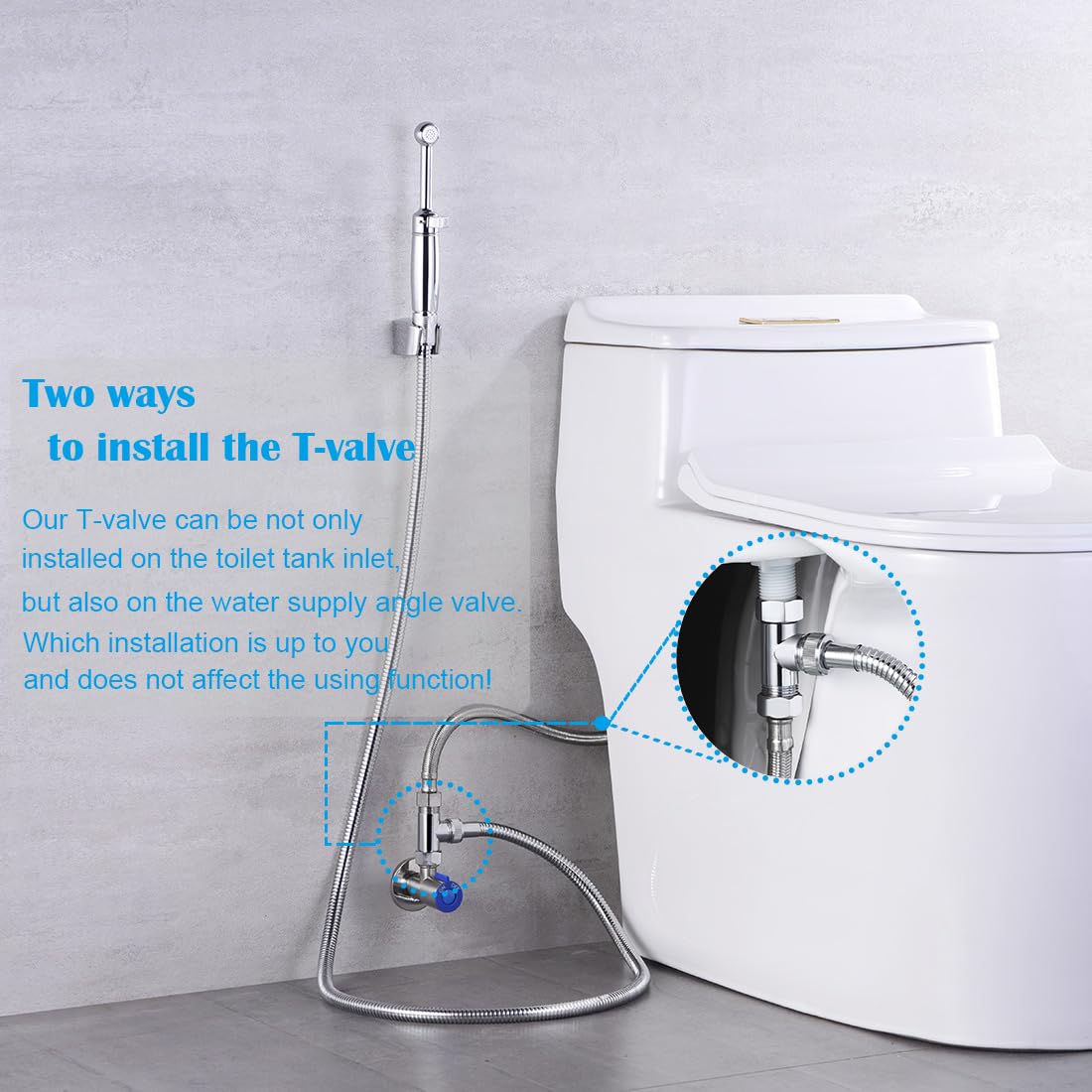 Two ways
to install the T-valve

Our T-valve can be not only installed on the toilet tank inlet, but also on the water supply angle valve. Which installation is up to you and does not affect the using function!